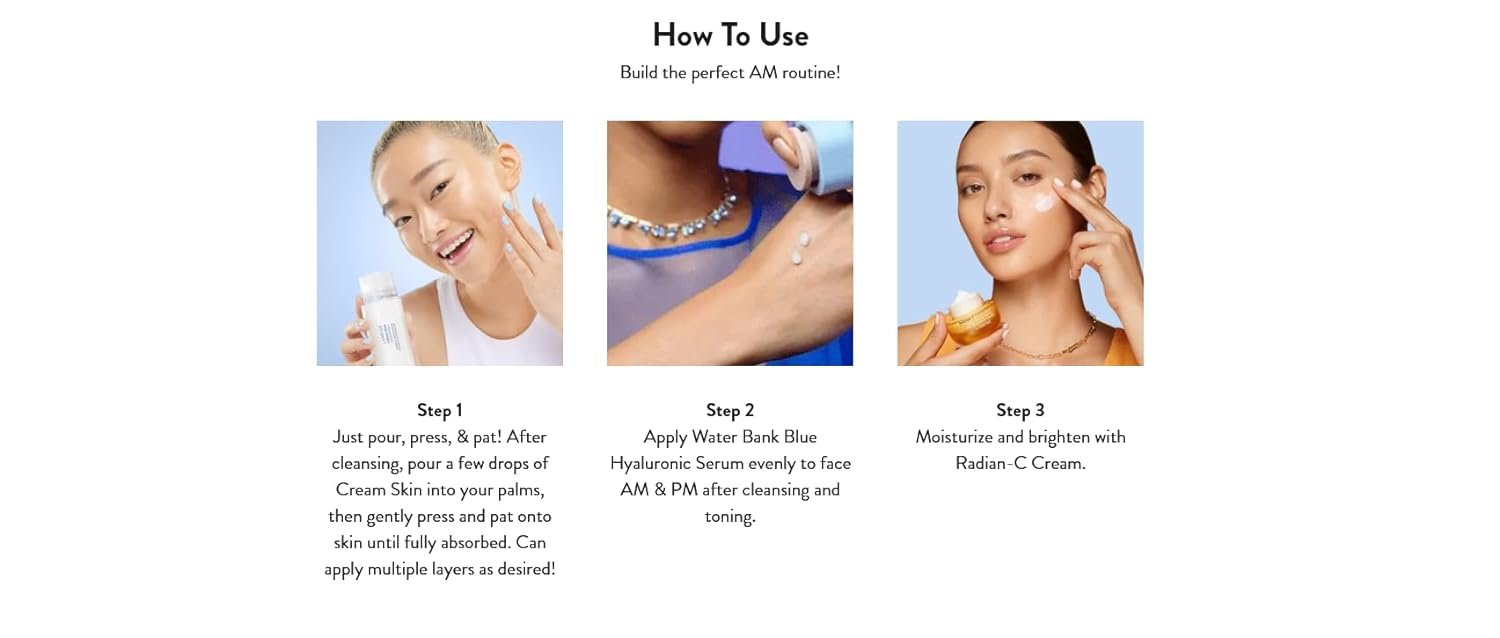 How To Use

Build the perfect AM routine!

Step 1
Just pour, press, & pat! After cleansing, pour a few drops of Cream Skin into your palms, then gently press and pat onto skin until fully absorbed. Can apply multiple layers as desired!

Step 2
Apply Water Bank Blue Hyaluronic Serum evenly to face AM & PM after cleansing and toning.

Step 3
Moisturize and brighten with Radian-C Cream.