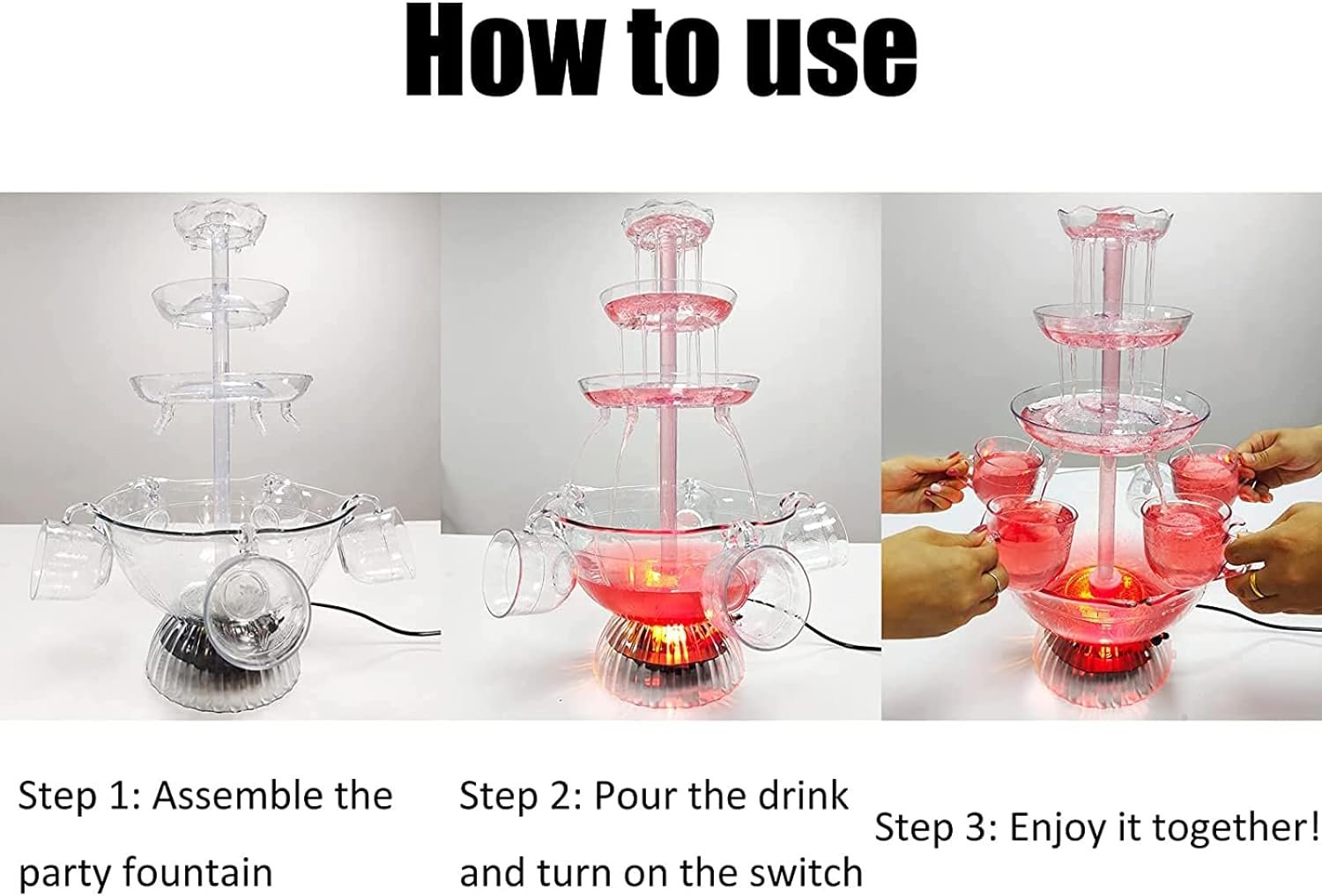 How to use

Step 1: Assemble the party fountain

Step 2: Pour the drink and turn on the switch

Step 3: Enjoy it together!