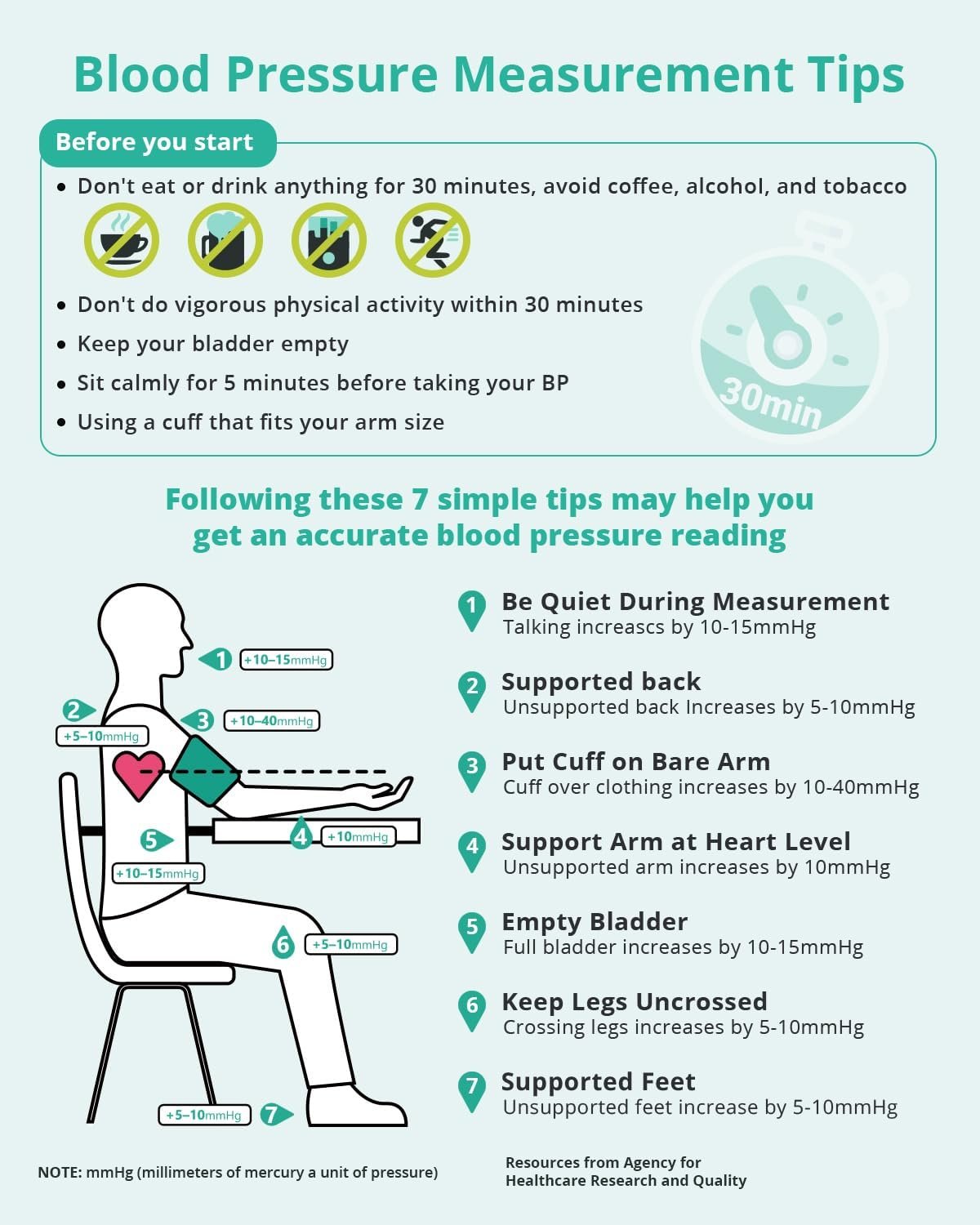 Blood Pressure Measurement Tips

Before you start

• Don't eat or drink anything for 30 minutes, avoid coffee, alcohol, and tobacco

• Don't do vigorous physical activity within 30 minutes
• Keep your bladder empty
• Sit calmly for 5 minutes before taking your BP
• Using a cuff that fits your arm size

30min

Following these 7 simple tips may help you get an accurate blood pressure reading

1 +10–15mmHg
2 +5–10mmHg
3 +10–40mmHg
4 +10mmHg
5 +10–15mmHg
6 +5–10mmHg
+5–10mmHg 7

1 Be Quiet During Measurement
Talking increascs by 10-15mmHg

2 Supported back
Unsupported back Increases by 5-10mmHg

3 Put Cuff on Bare Arm
Cuff over clothing increases by 10-40mmHg

4 Support Arm at Heart Level
Unsupported arm increases by 10mmHg

5 Empty Bladder
Full bladder increases by 10-15mmHg

6 Keep Legs Uncrossed
Crossing legs increases by 5-10mmHg

7 Supported Feet
Unsupported feet increase by 5-10mmHg

NOTE: mmHg (millimeters of mercury a unit of pressure)

Resources from Agency for Healthcare Research and Quality