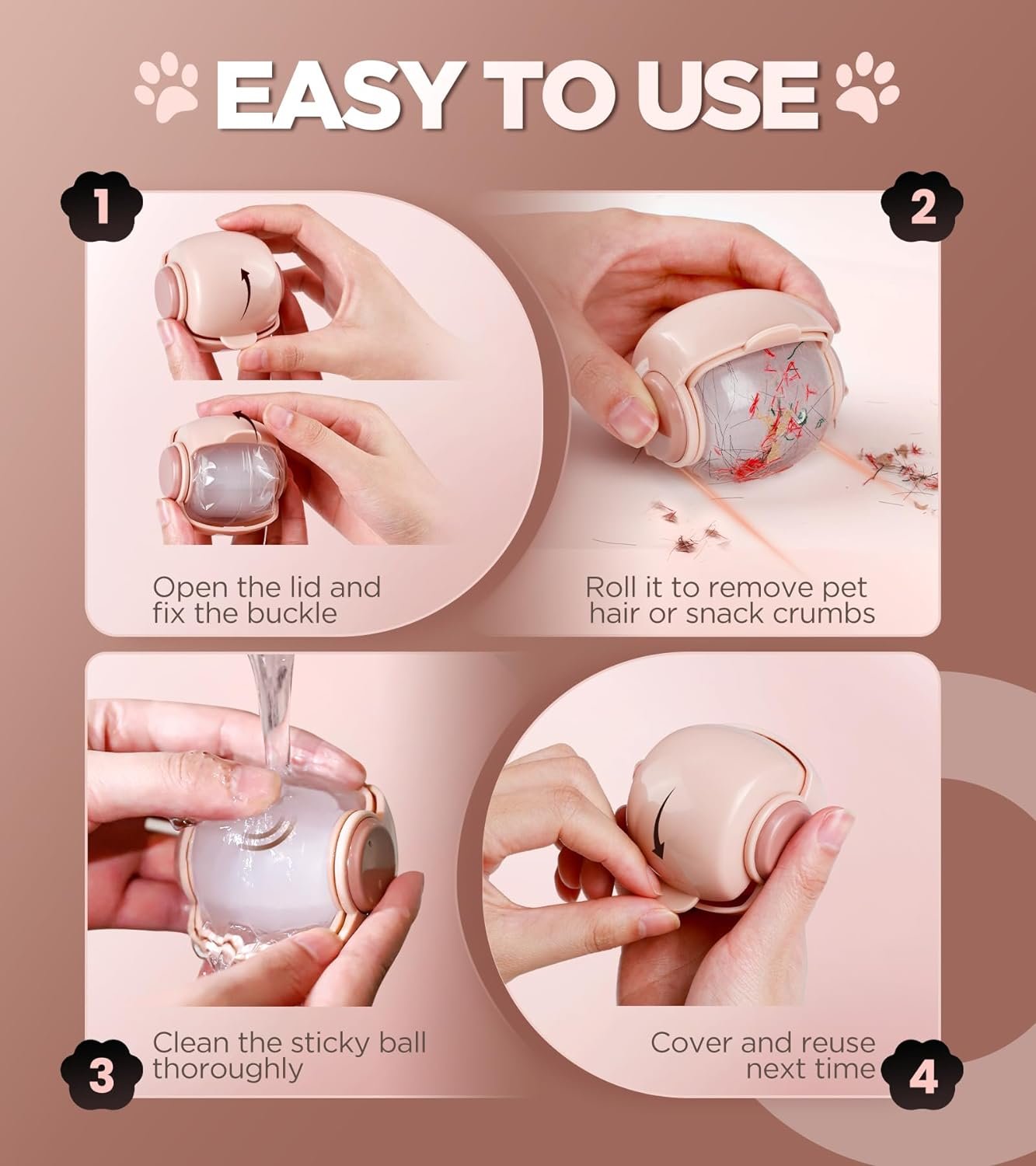 EASY TO USE

1

Open the lid and fix the buckle

2

Roll it to remove pet hair or snack crumbs

3

Clean the sticky ball thoroughly

4

Cover and reuse next time