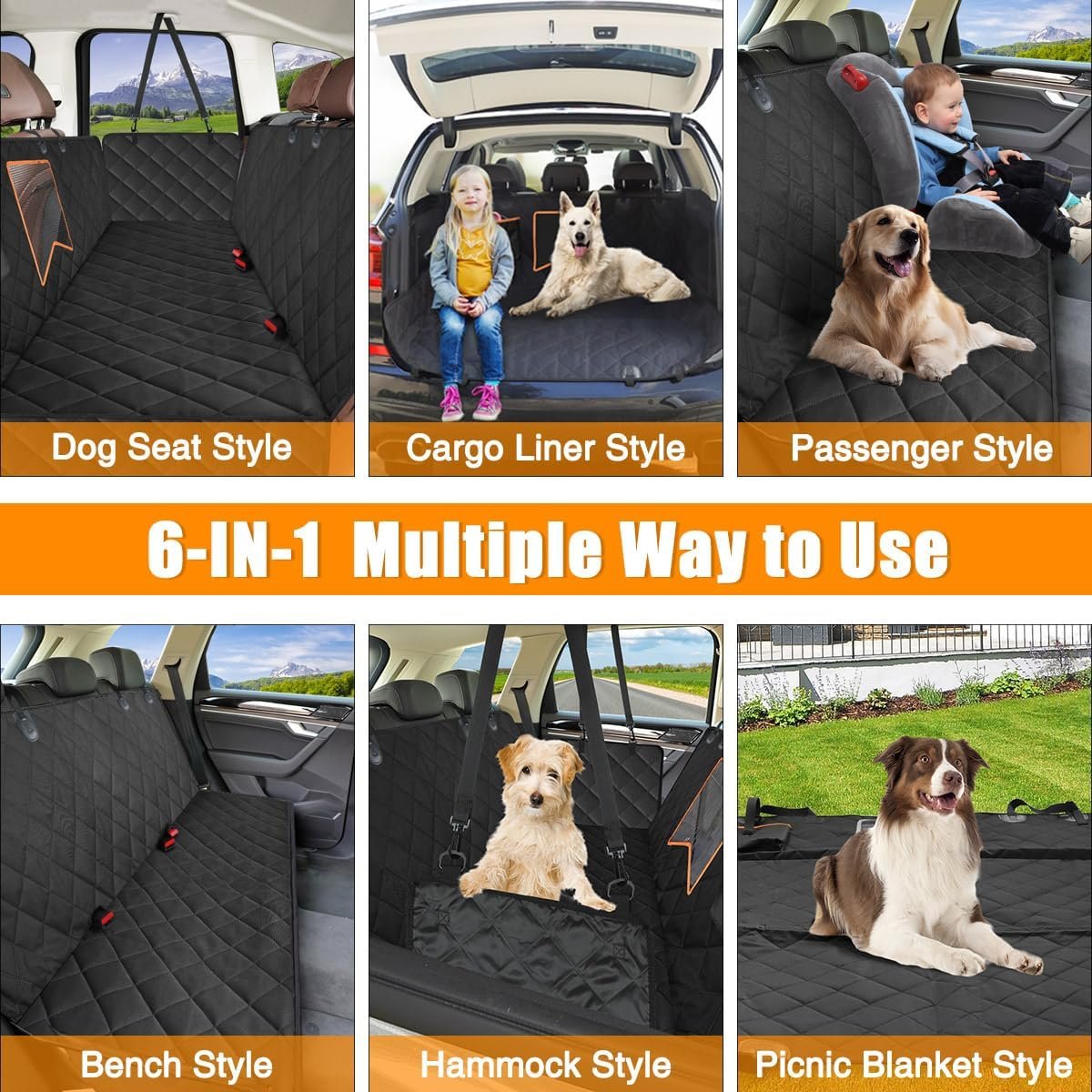 Dog Seat Style

Cargo Liner Style

Passenger Style

6-IN-1 Multiple Way to Use

Bench Style

Hammock Style

Picnic Blanket Style