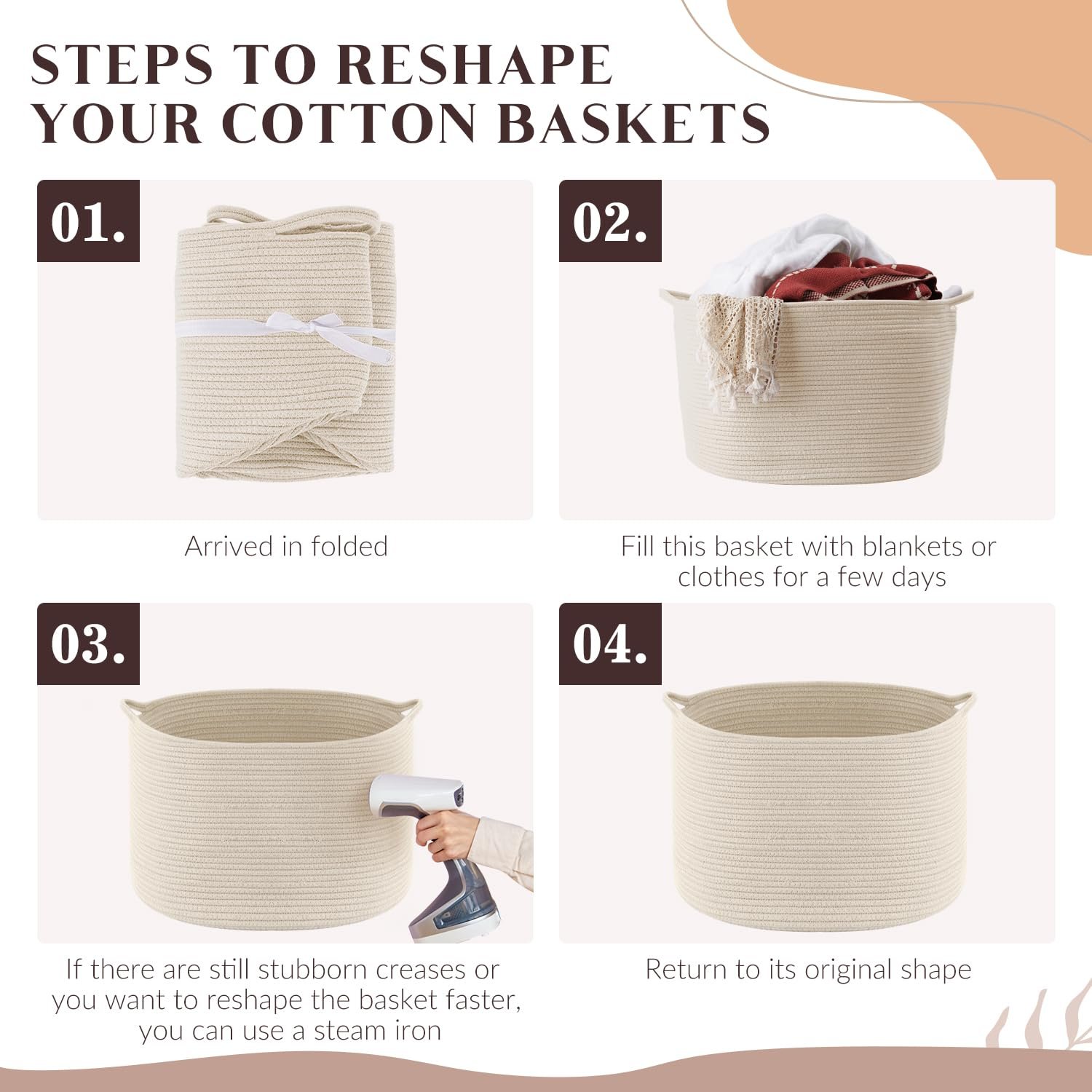 STEPS TO RESHAPE YOUR COTTON BASKETS

01.

Arrived in folded

02.

Fill this basket with blankets or clothes for a few days

03.

If there are still stubborn creases or you want to reshape the basket faster, you can use a steam iron

04.

Return to its original shape