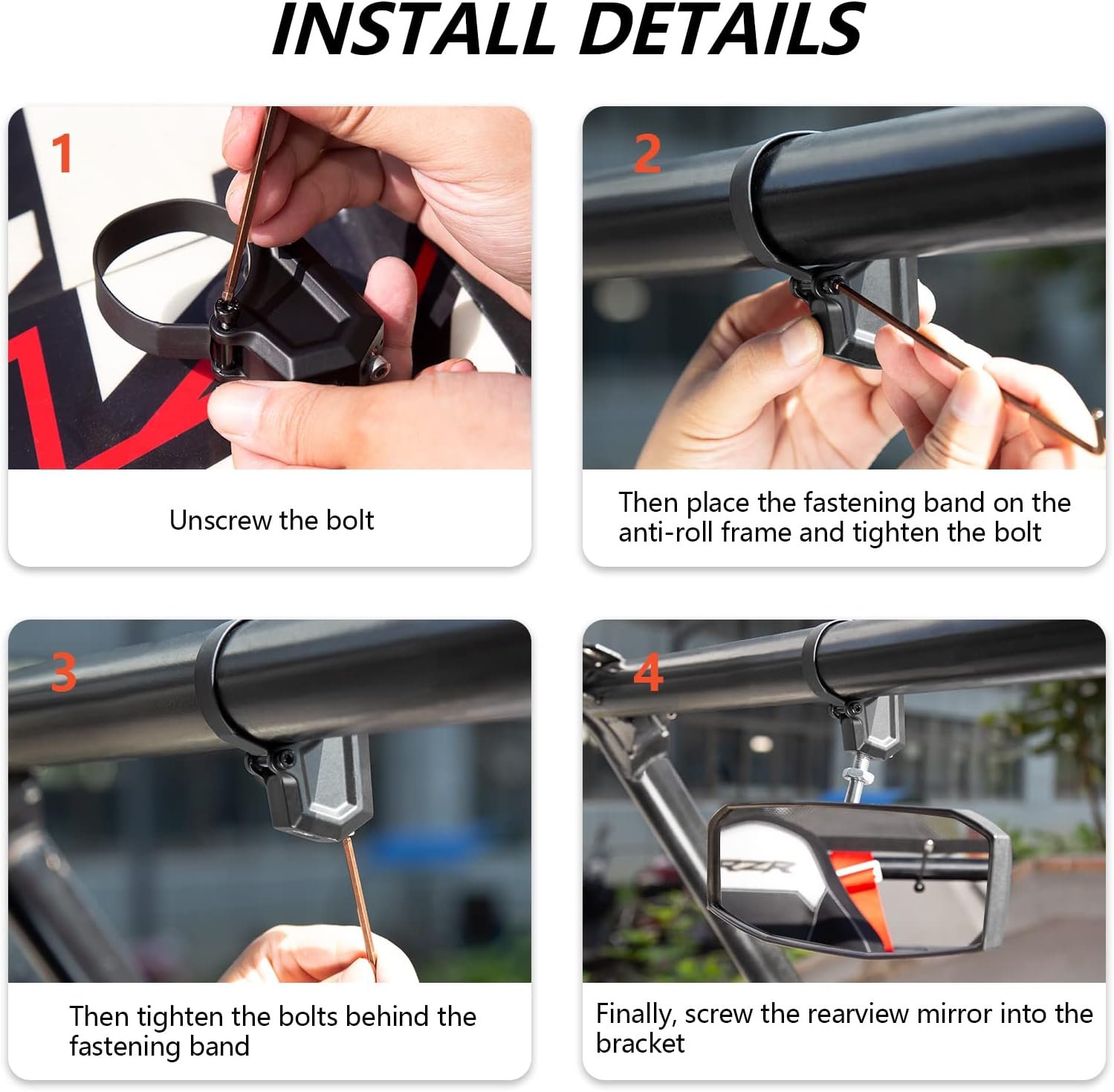 INSTALL DETAILS

1

Unscrew the bolt

2

Then place the fastening band on the anti-roll frame and tighten the bolt

3

Then tighten the bolts behind the fastening band

4

RZR

Finally, screw the rearview mirror into the bracket