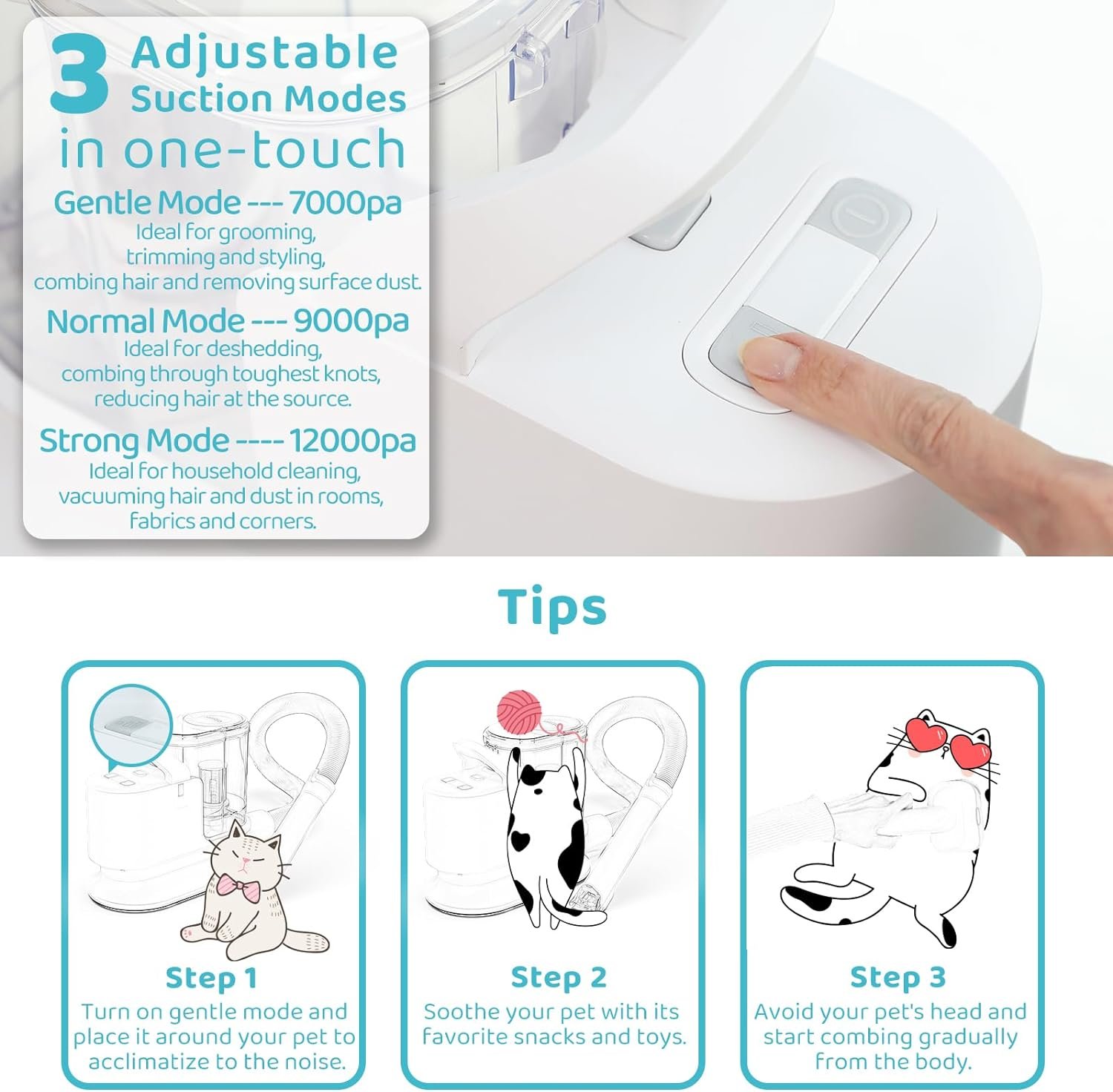 3 Adjustable Suction Modes in one-touch

Gentle Mode --- 7000pa
Ideal for grooming, trimming and styling, combing hair and removing surface dust.

Normal Mode --- 9000pa
Ideal for deshedding, combing through toughest knots, reducing hair at the source.

Strong Mode ---- 12000pa
Ideal for household cleaning, vacuuming hair and dust in rooms, fabrics and corners.

Tips

Step 1
Turn on gentle mode and place it around your pet to acclimatize to the noise.

Step 2
Soothe your pet with its favorite snacks and toys.

Step 3
Avoid your pet's head and start combing gradually from the body.