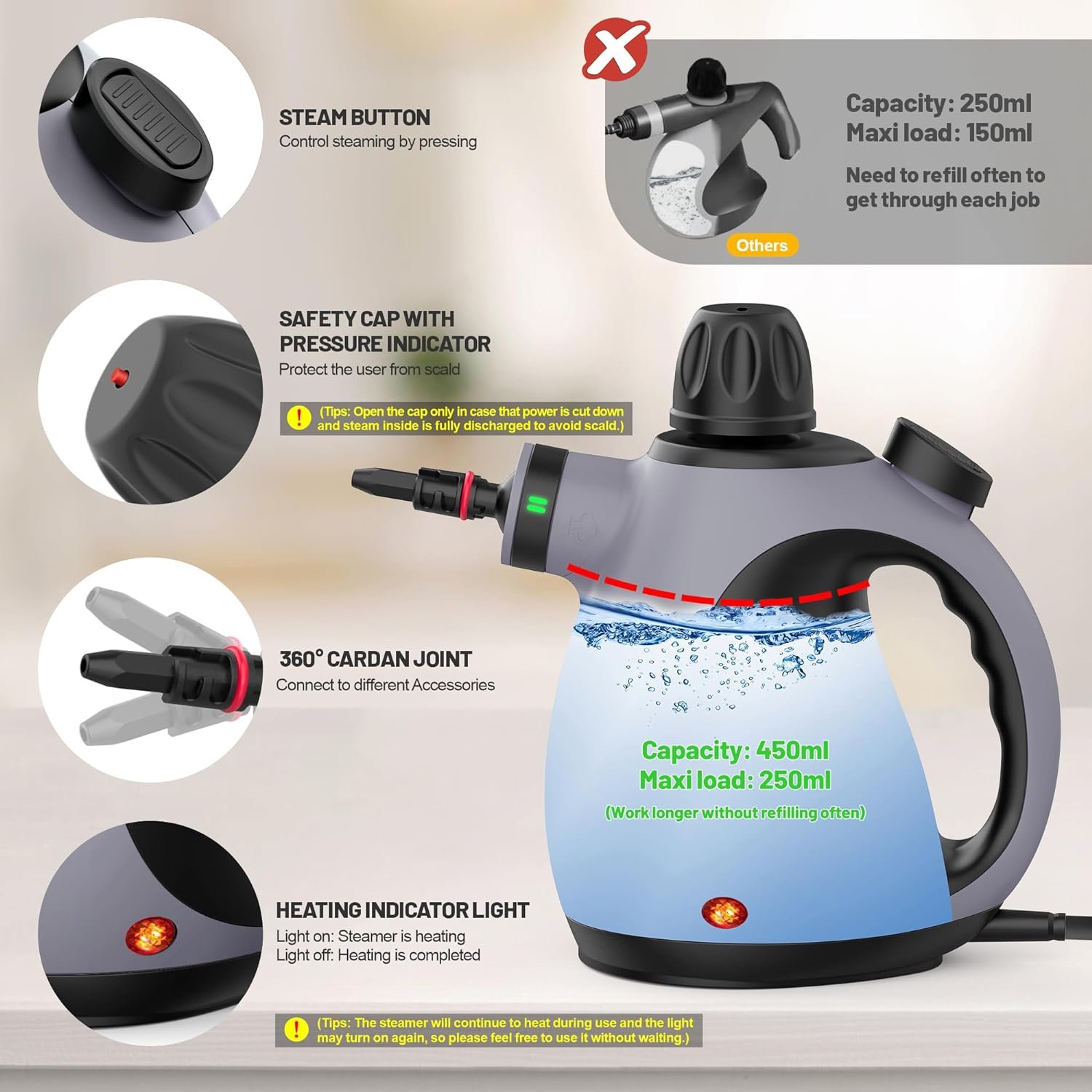 STEAM BUTTON
Control steaming by pressing

Capacity: 250ml
Maxi load: 150ml

Need to refill often to get through each job

Others

SAFETY CAP WITH PRESSURE INDICATOR
Protect the user from scald

(Tips: Open the cap only in case that power is cut down and steam inside is fully discharged to avoid scald.)

360° CARDAN JOINT
Connect to different Accessories

Capacity: 450ml
Maxi load: 250ml
(Work longer without refilling often)

HEATING INDICATOR LIGHT
Light on: Steamer is heating
Light off: Heating is completed

(Tips: The steamer will continue to heat during use and the light may turn on again, so please feel free to use it without waiting.)