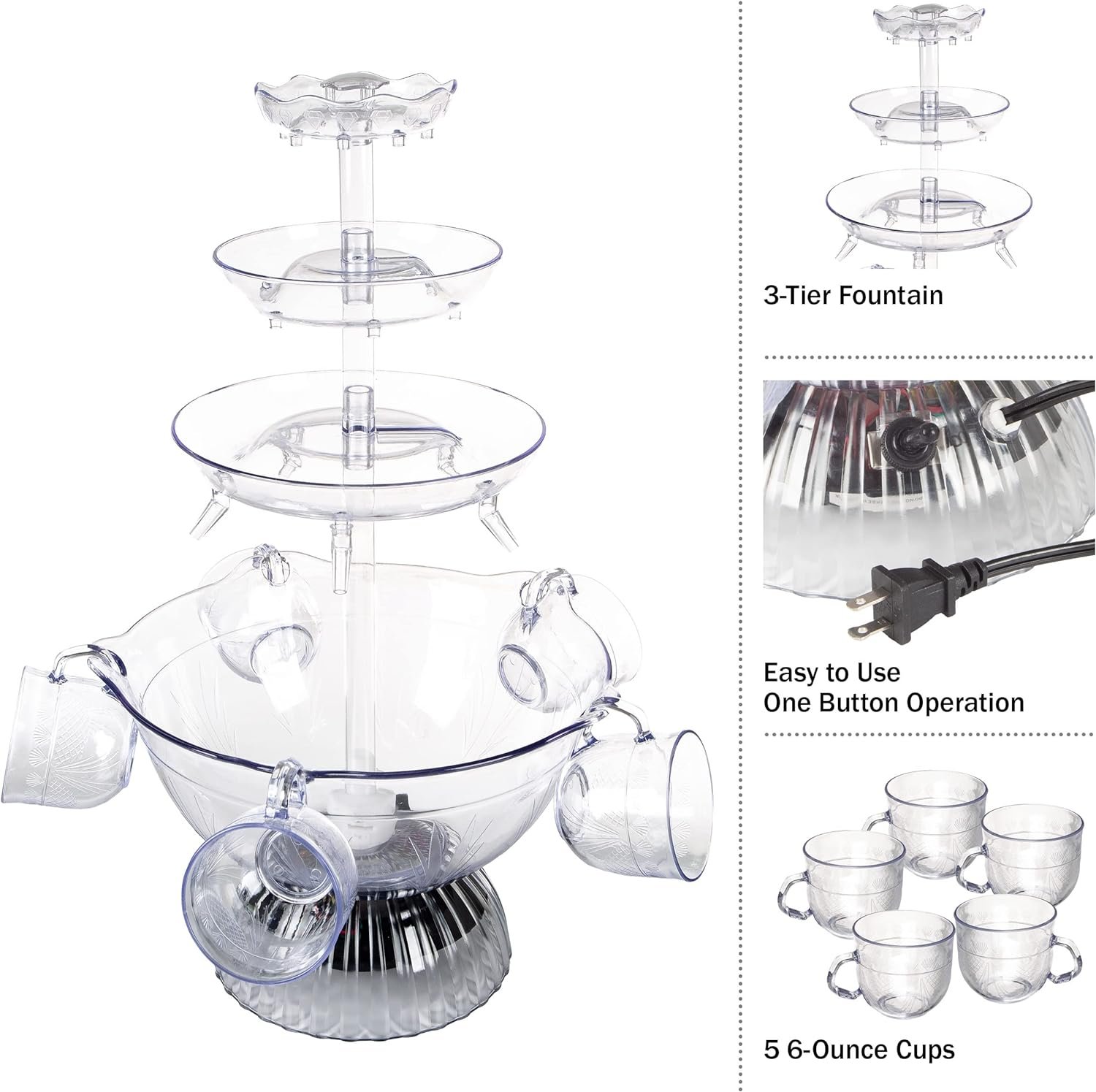 3-Tier Fountain

Easy to Use
One Button Operation

5 6-Ounce Cups