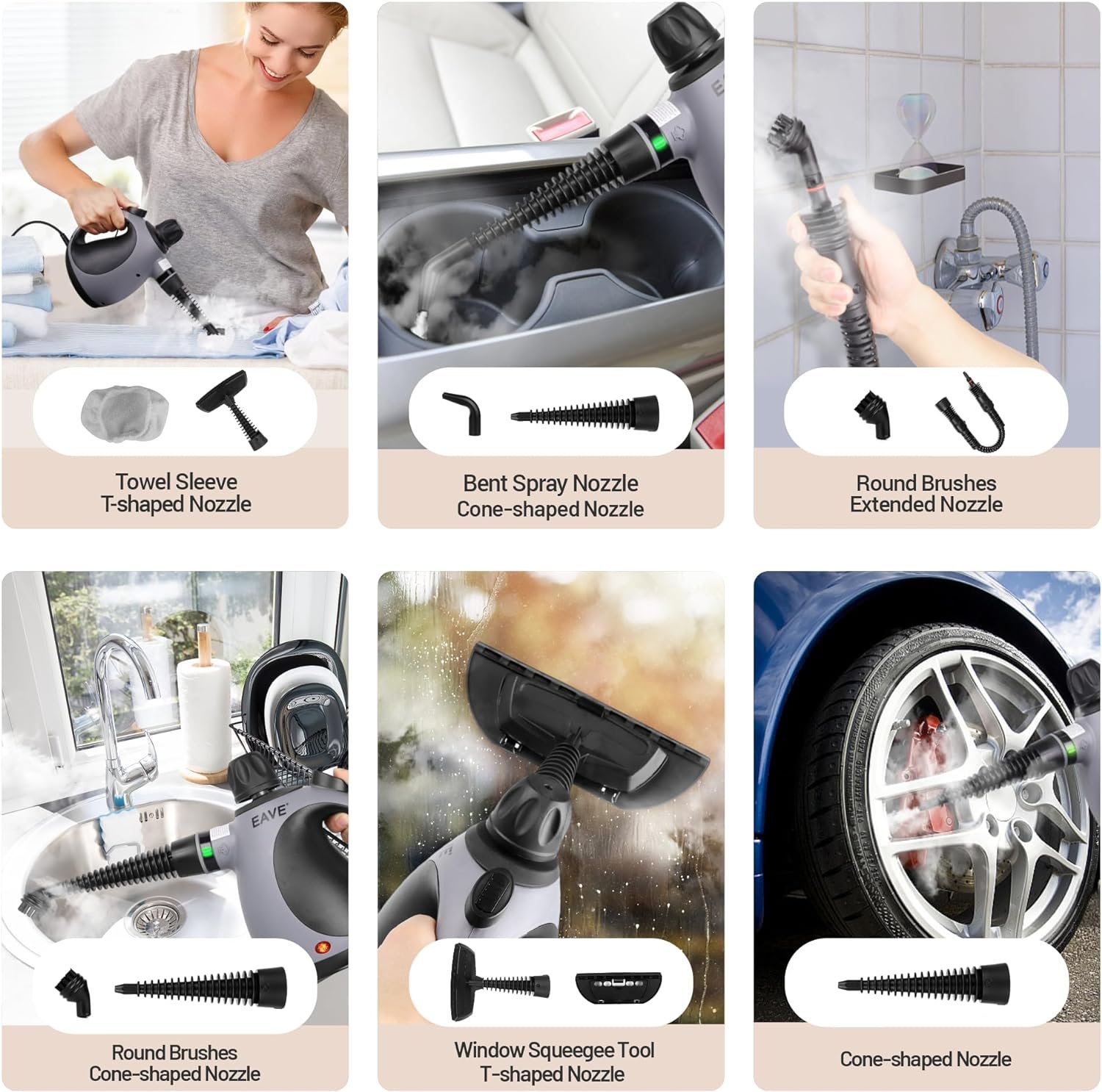 EAVE

Towel Sleeve
T-shaped Nozzle

Bent Spray Nozzle
Cone-shaped Nozzle

Round Brushes
Extended Nozzle

EAVE

Round Brushes
Cone-shaped Nozzle

Window Squeegee Tool
T-shaped Nozzle

Cone-shaped Nozzle