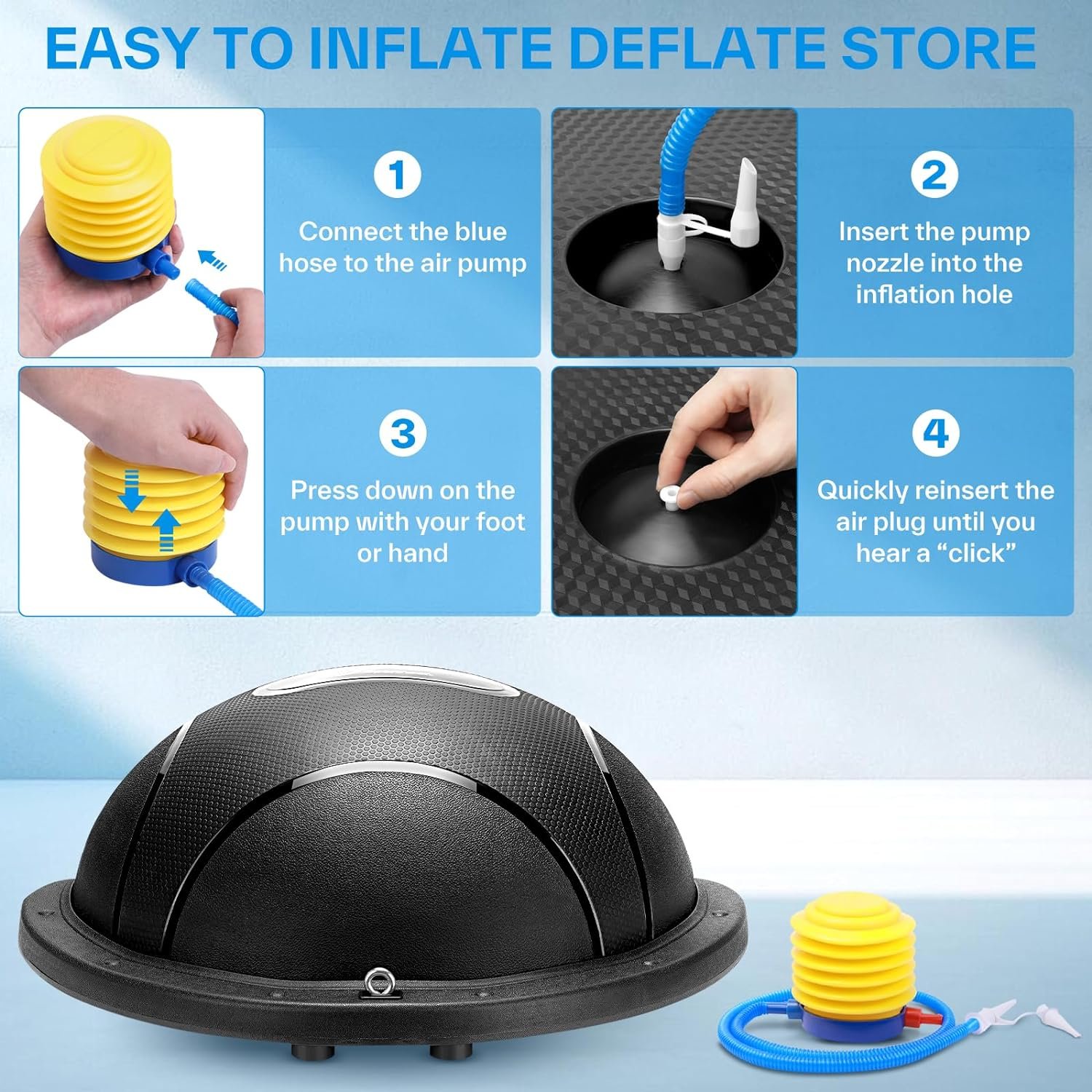 EASY TO INFLATE DEFLATE STORE

1
Connect the blue hose to the air pump

2
Insert the pump nozzle into the inflation hole

3
Press down on the pump with your foot or hand

4
Quickly reinsert the air plug until you hear a “click”