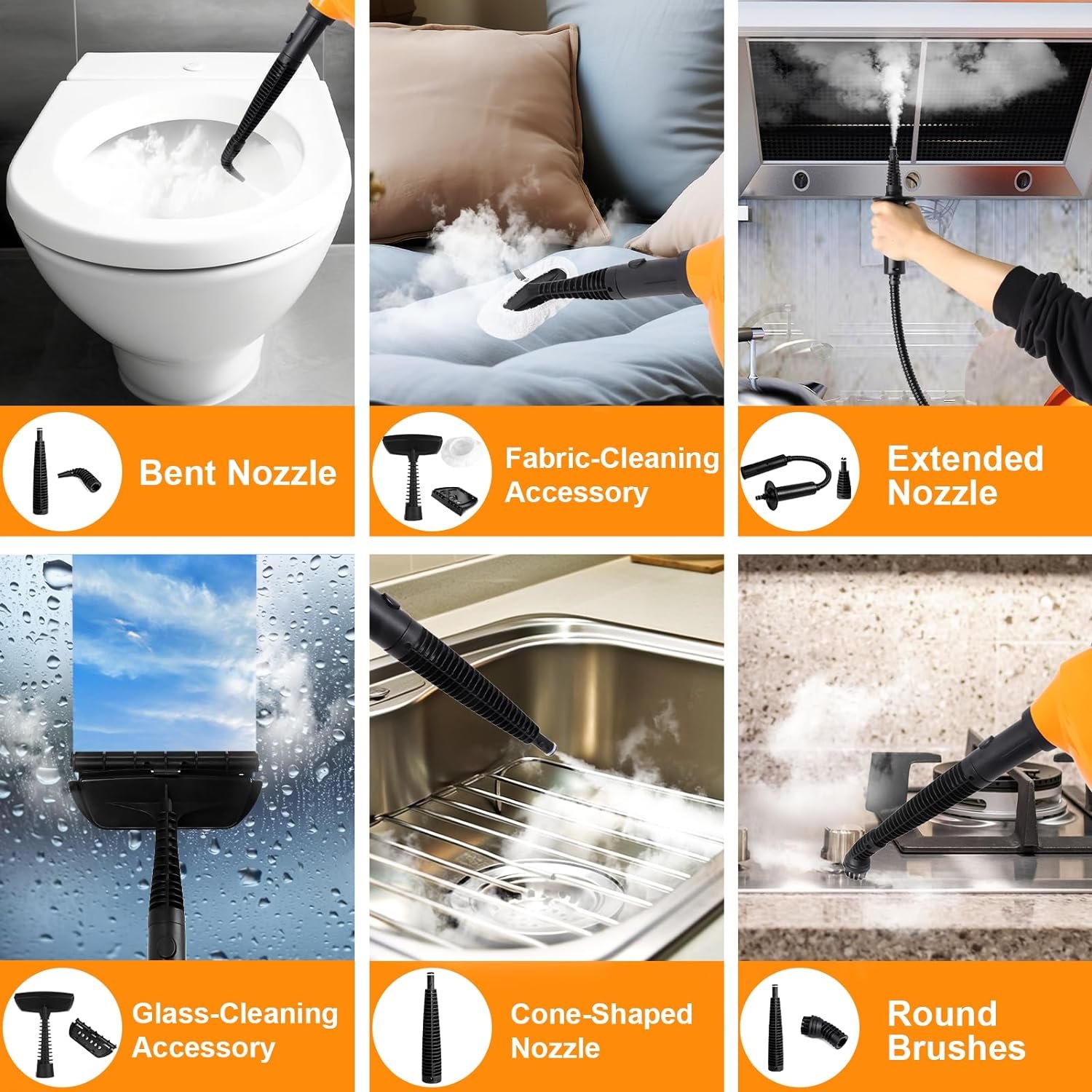 Bent Nozzle

Fabric-Cleaning Accessory

Extended Nozzle

Glass-Cleaning Accessory

Cone-Shaped Nozzle

Round Brushes