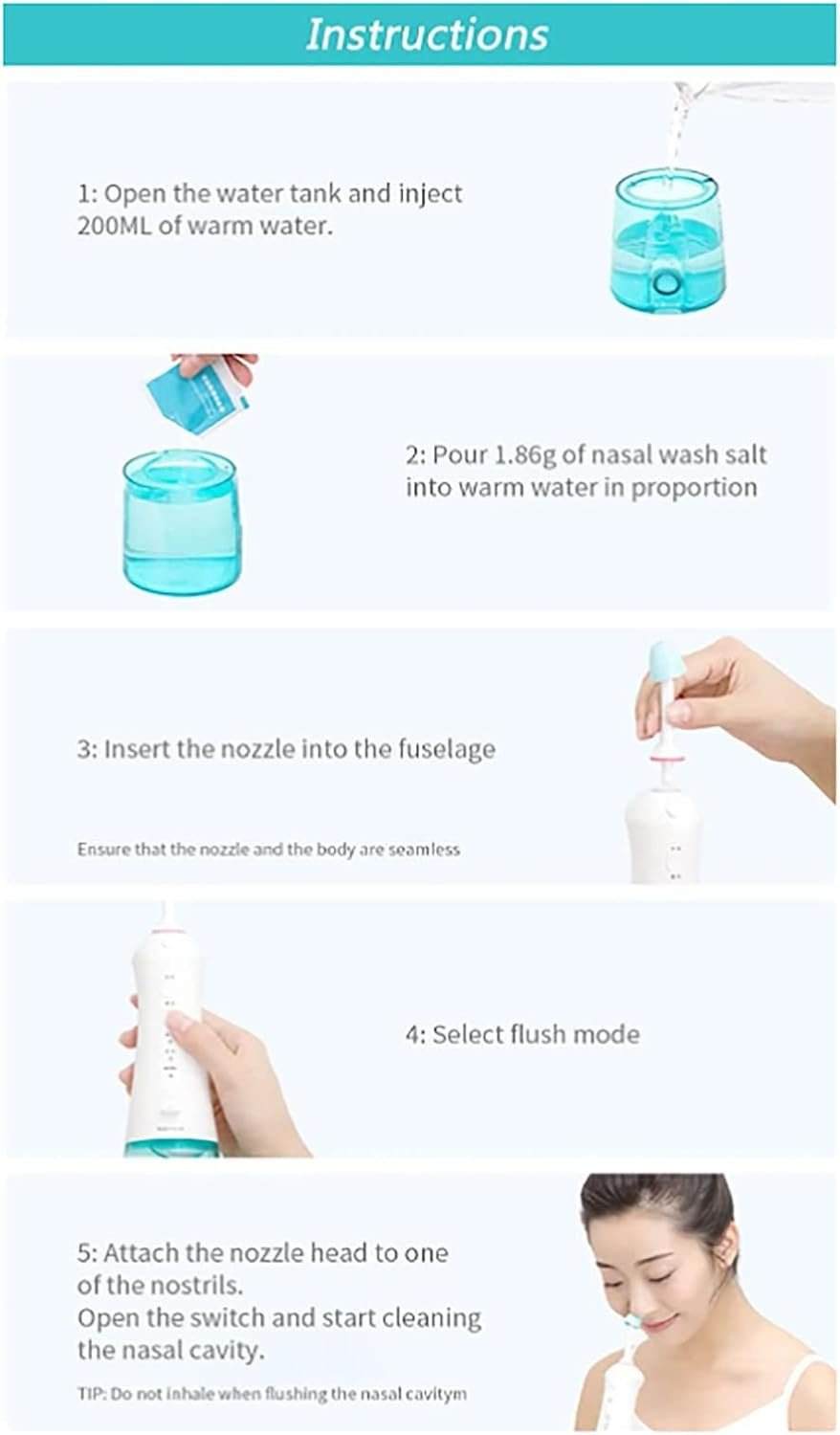 Instructions

1: Open the water tank and inject 200ML of warm water.

2: Pour 1.86g of nasal wash salt into warm water in proportion

3: Insert the nozzle into the fuselage

Ensure that the nozzle and the body are seamless

4: Select flush mode

5: Attach the nozzle head to one of the nostrils.
Open the switch and start cleaning the nasal cavity.

TIP: Do not inhale when flushing the nasal cavitym