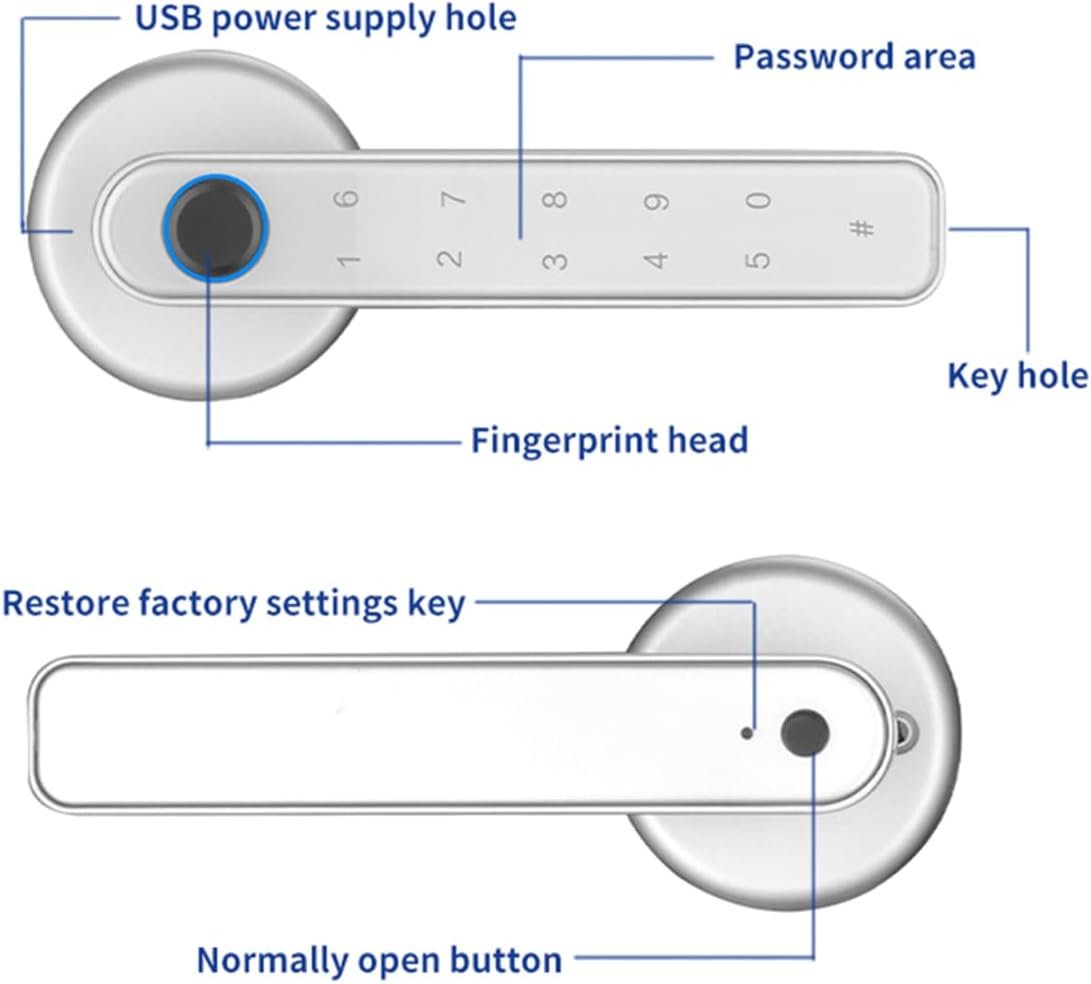 USB power supply hole

Password area

6 7 8 9 0
1 2 3 4 5 #

Key hole

Fingerprint head

Restore factory settings key

Normally open button