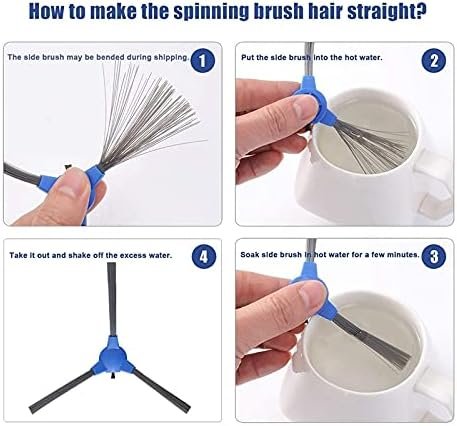 How to make the spinning brush hair straight?

The side brush may be bended during shipping. 1

Put the side brush into the hot water. 2

Take it out and shake off the excess water. 4

Soak side brush in hot water for a few minutes. 3