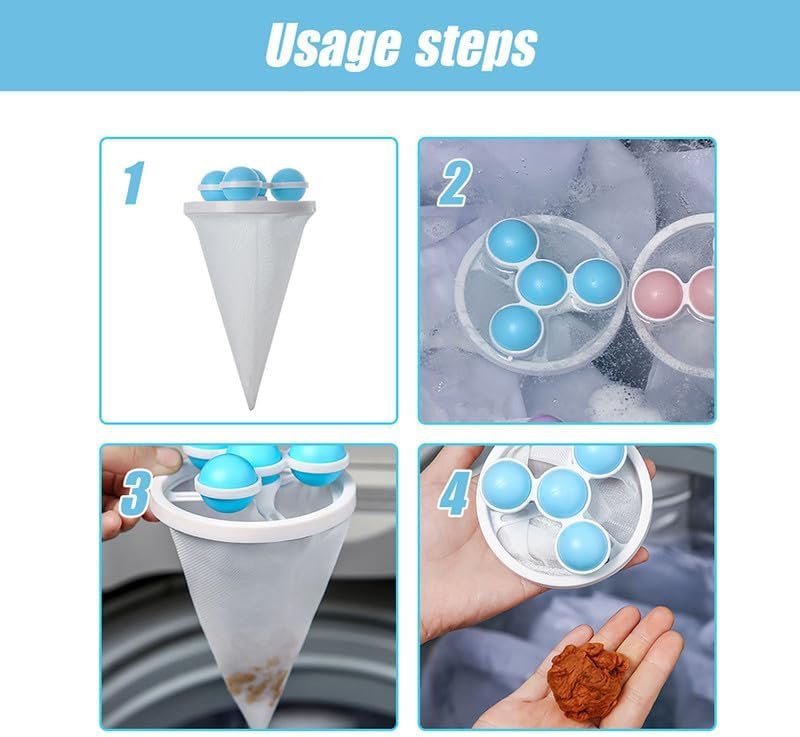 Usage steps

1

2

3

4