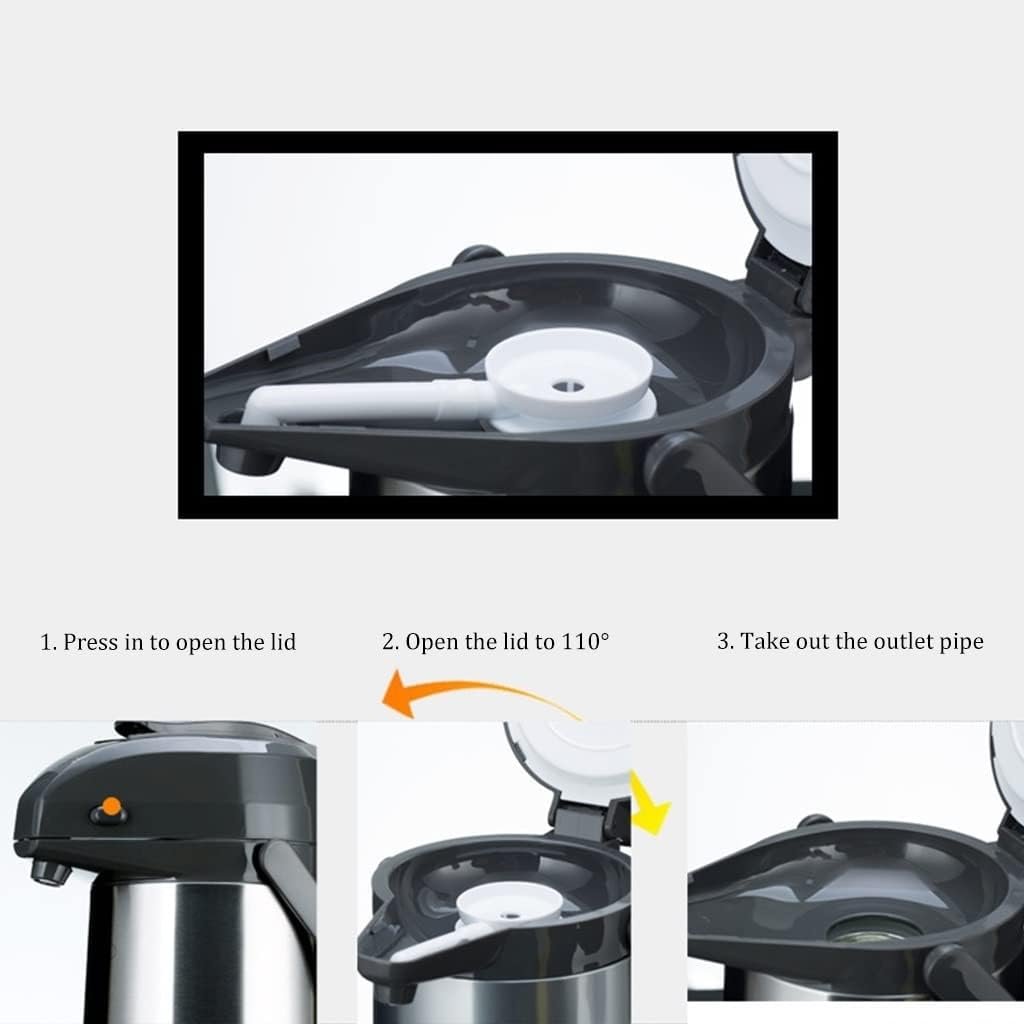 1. Press in to open the lid

2. Open the lid to 110°

3. Take out the outlet pipe