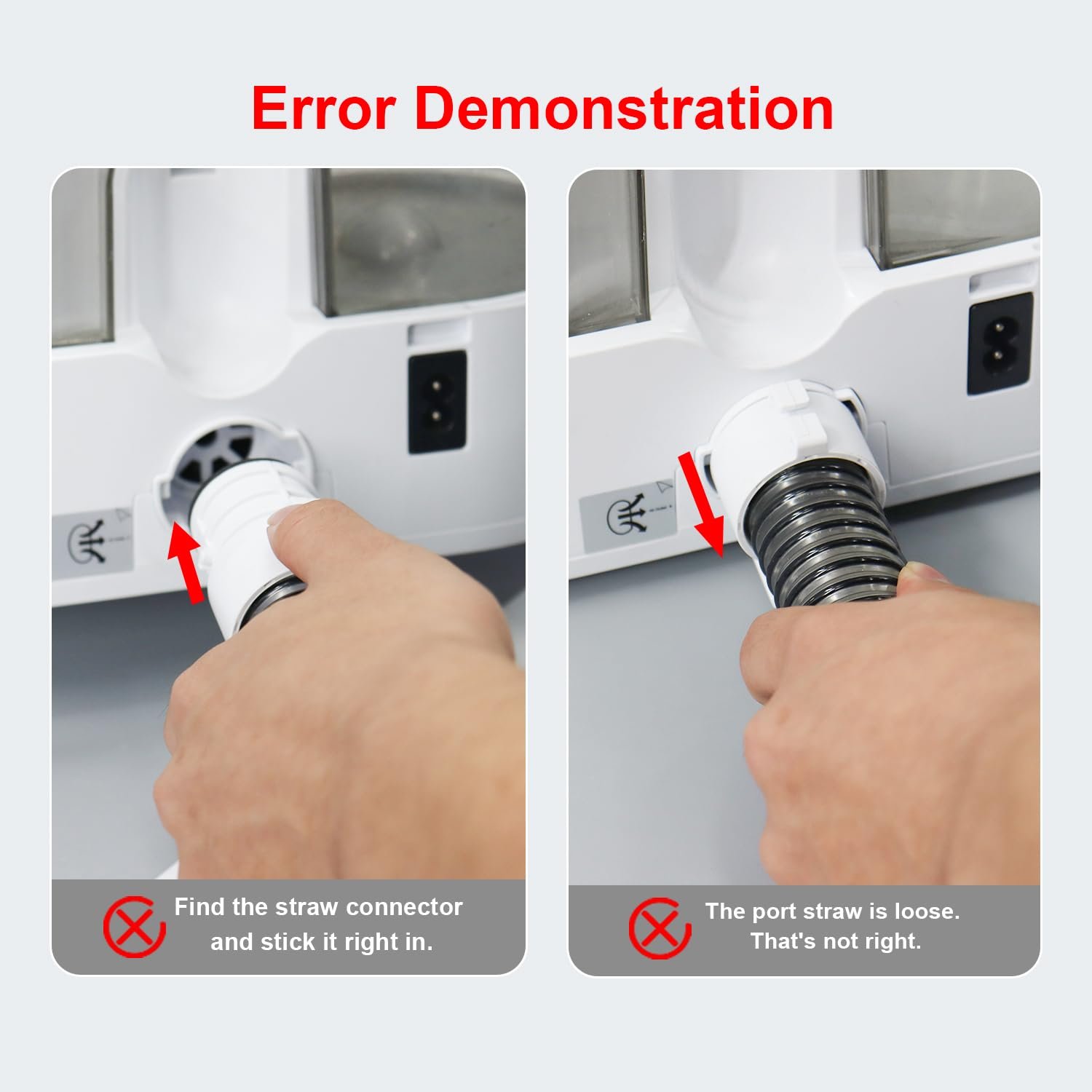 Error Demonstration

Find the straw connector and stick it right in.

The port straw is loose. That's not right.