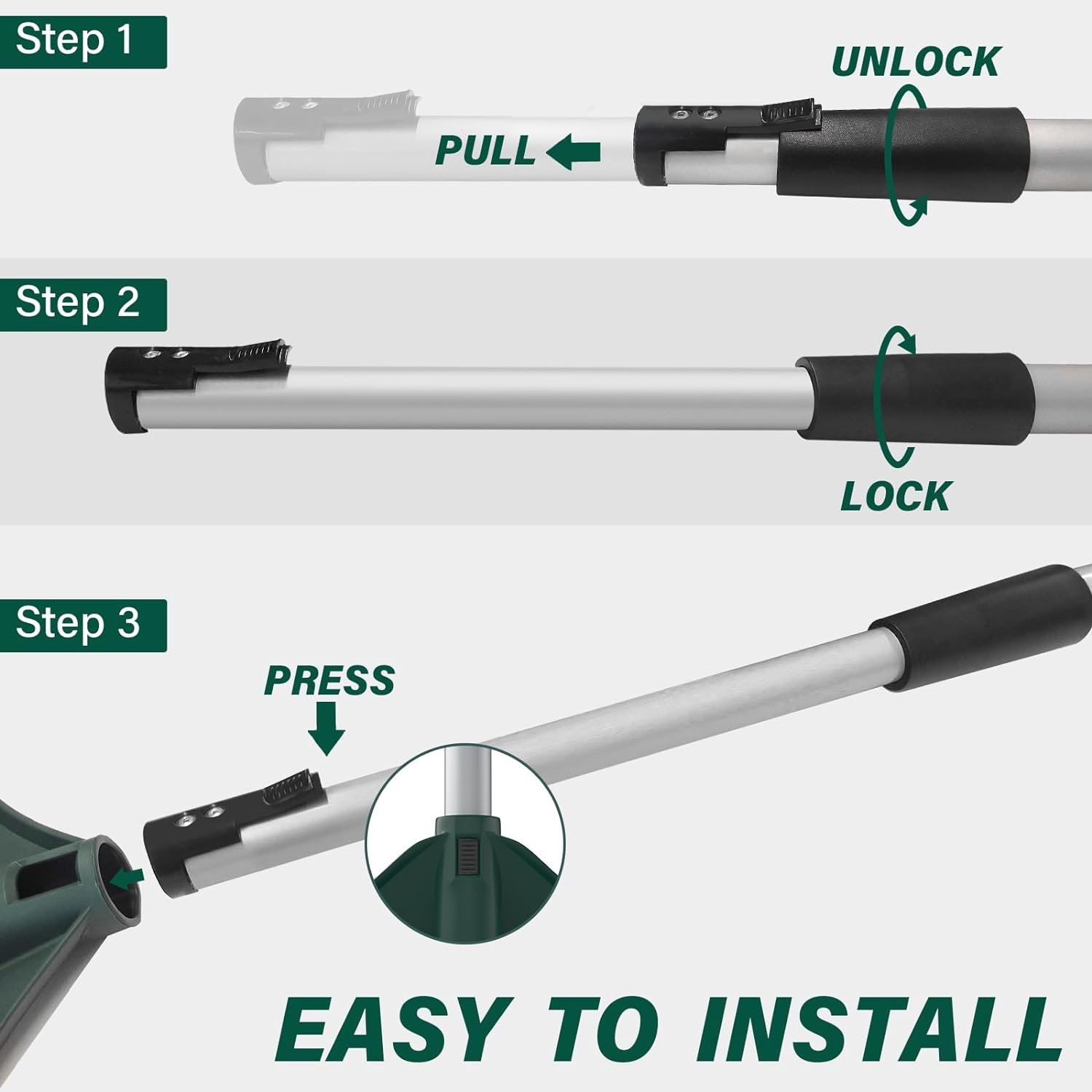 Step 1

UNLOCK

PULL

Step 2

LOCK

Step 3

PRESS

EASY TO INSTALL