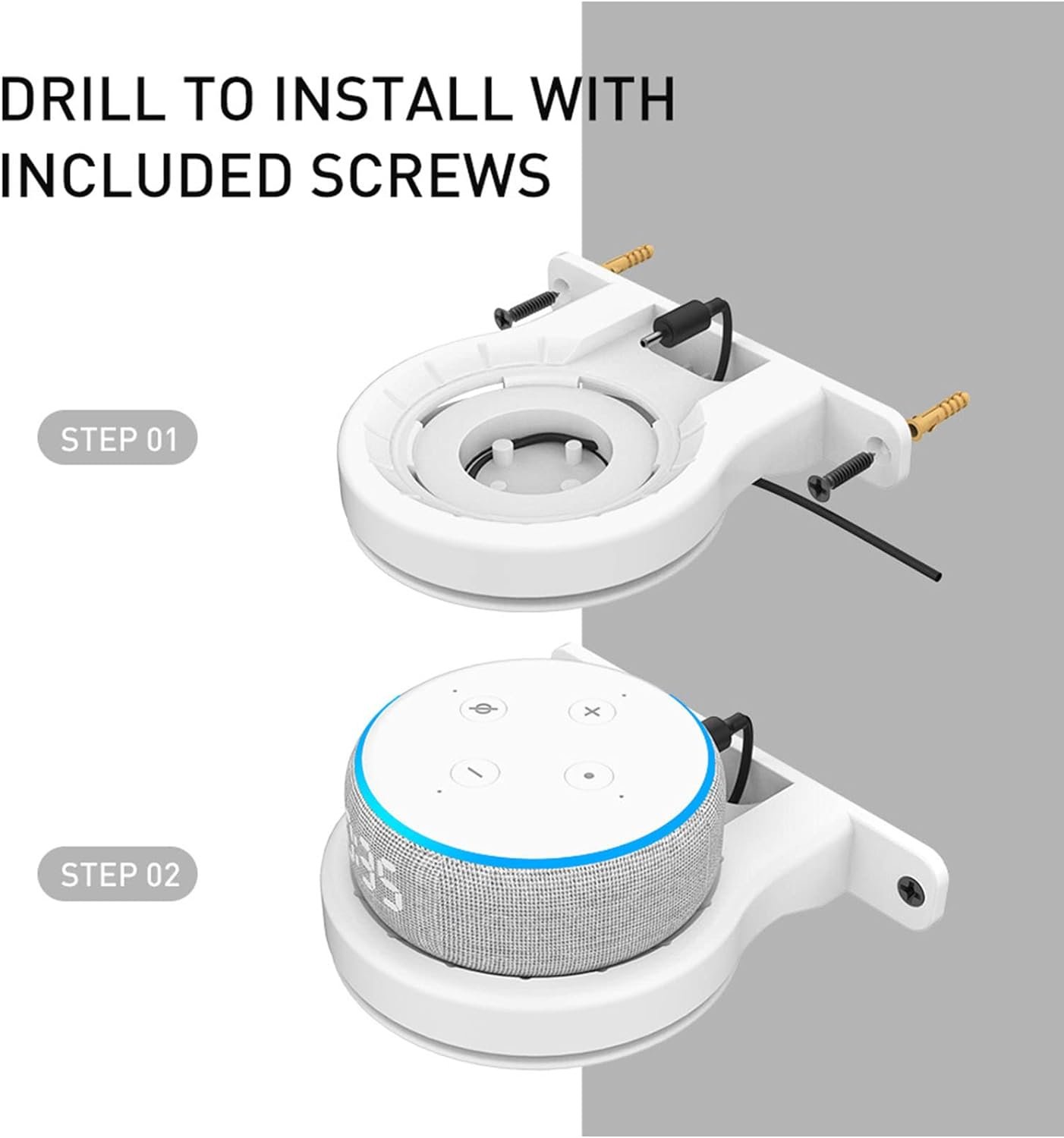 DRILL TO INSTALL WITH INCLUDED SCREWS

STEP 01

STEP 02