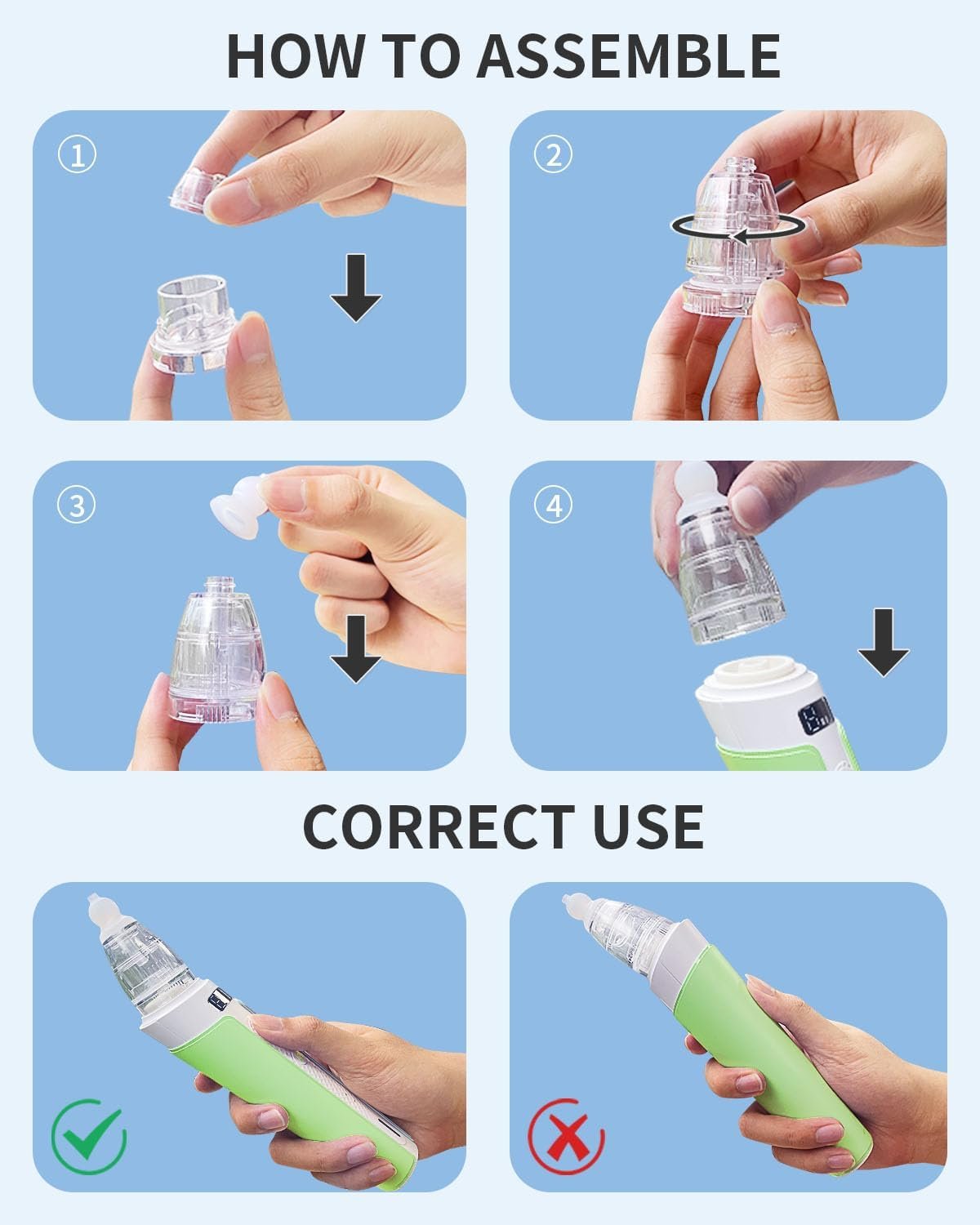 HOW TO ASSEMBLE

①

②

③

④

CORRECT USE