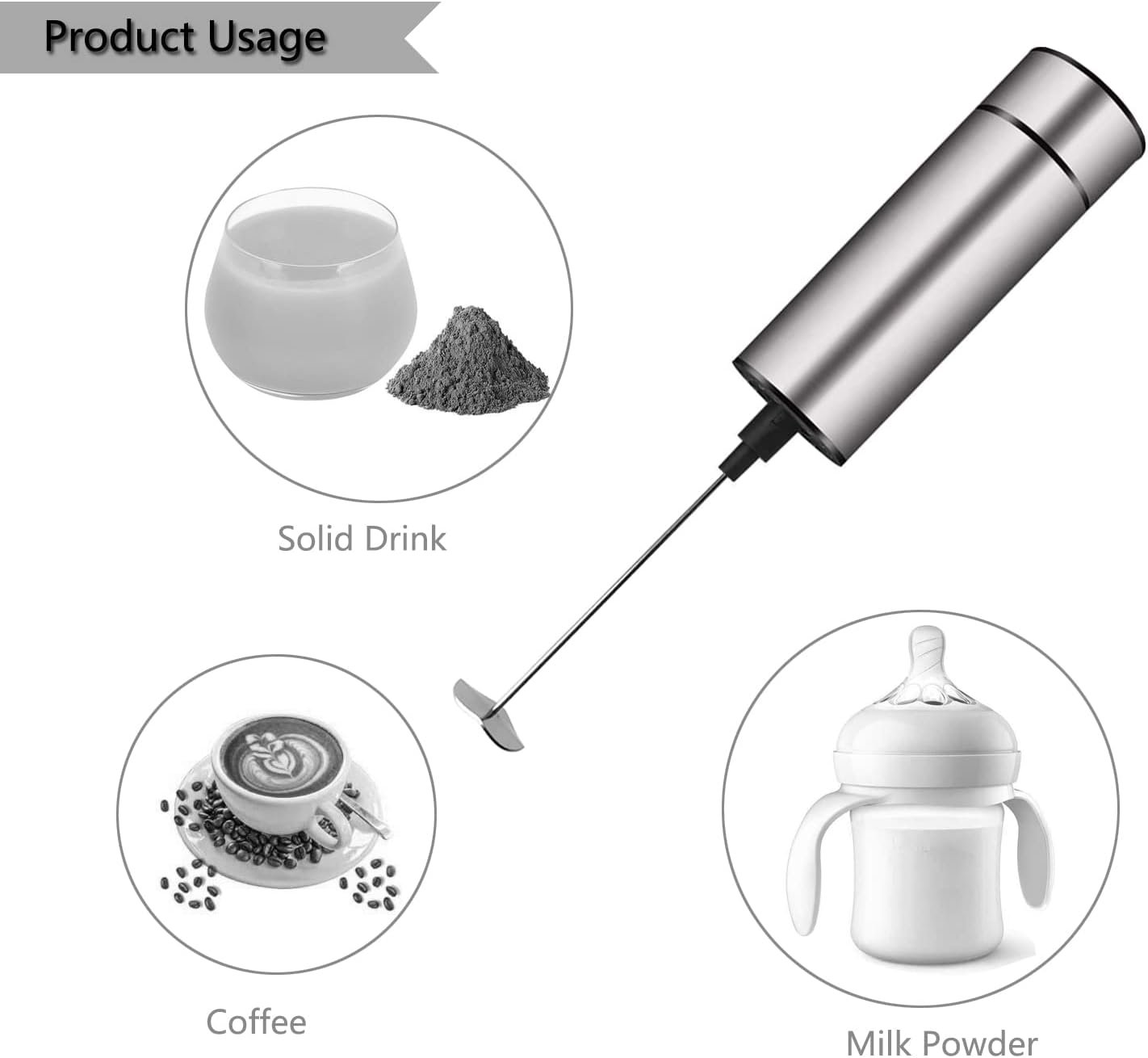 Product Usage

Solid Drink

Coffee

Milk Powder