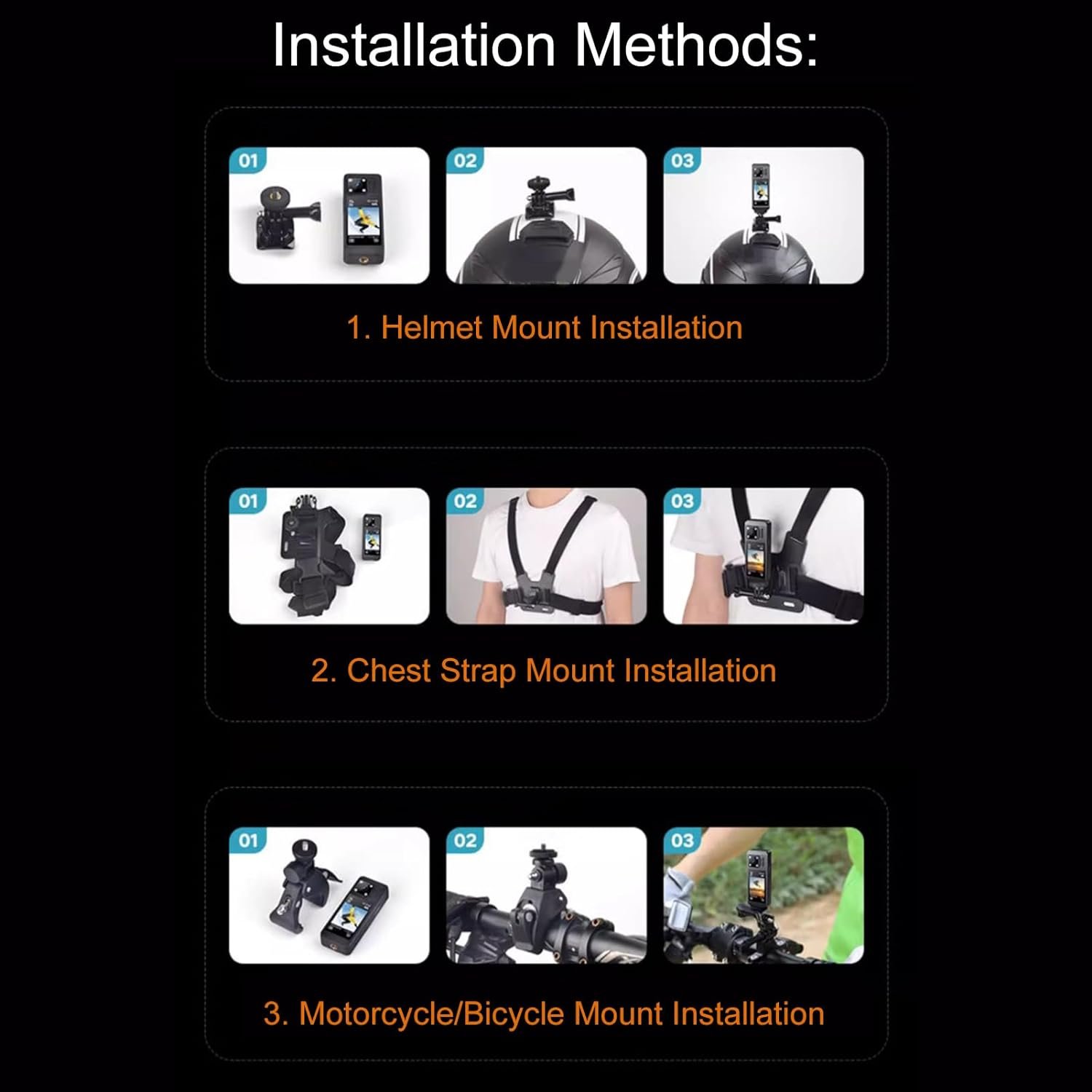 Installation Methods:

01
02
03

1. Helmet Mount Installation

01
02
03

2. Chest Strap Mount Installation

01
02
03

3. Motorcycle/Bicycle Mount Installation