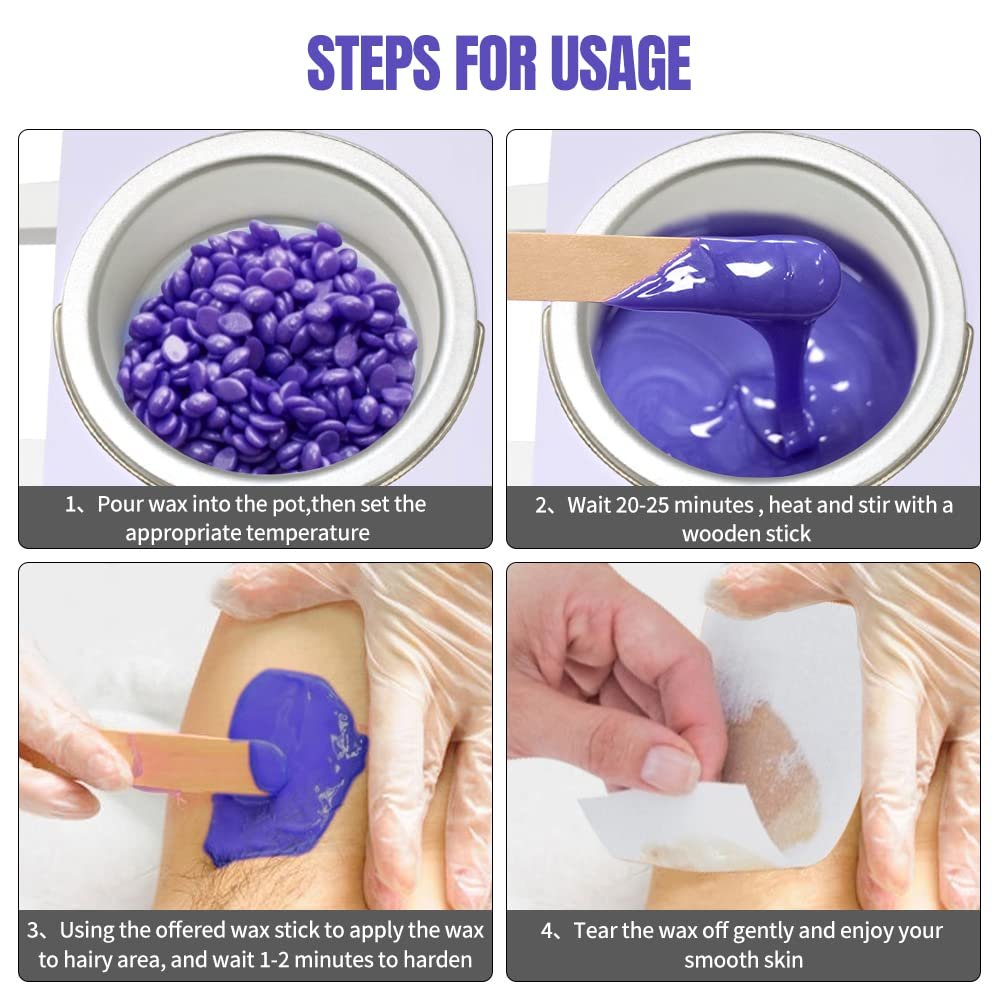 STEPS FOR USAGE

1、Pour wax into the pot,then set the appropriate temperature

2、Wait 20-25 minutes , heat and stir with a wooden stick

3、Using the offered wax stick to apply the wax to hairy area, and wait 1-2 minutes to harden

4、Tear the wax off gently and enjoy your smooth skin