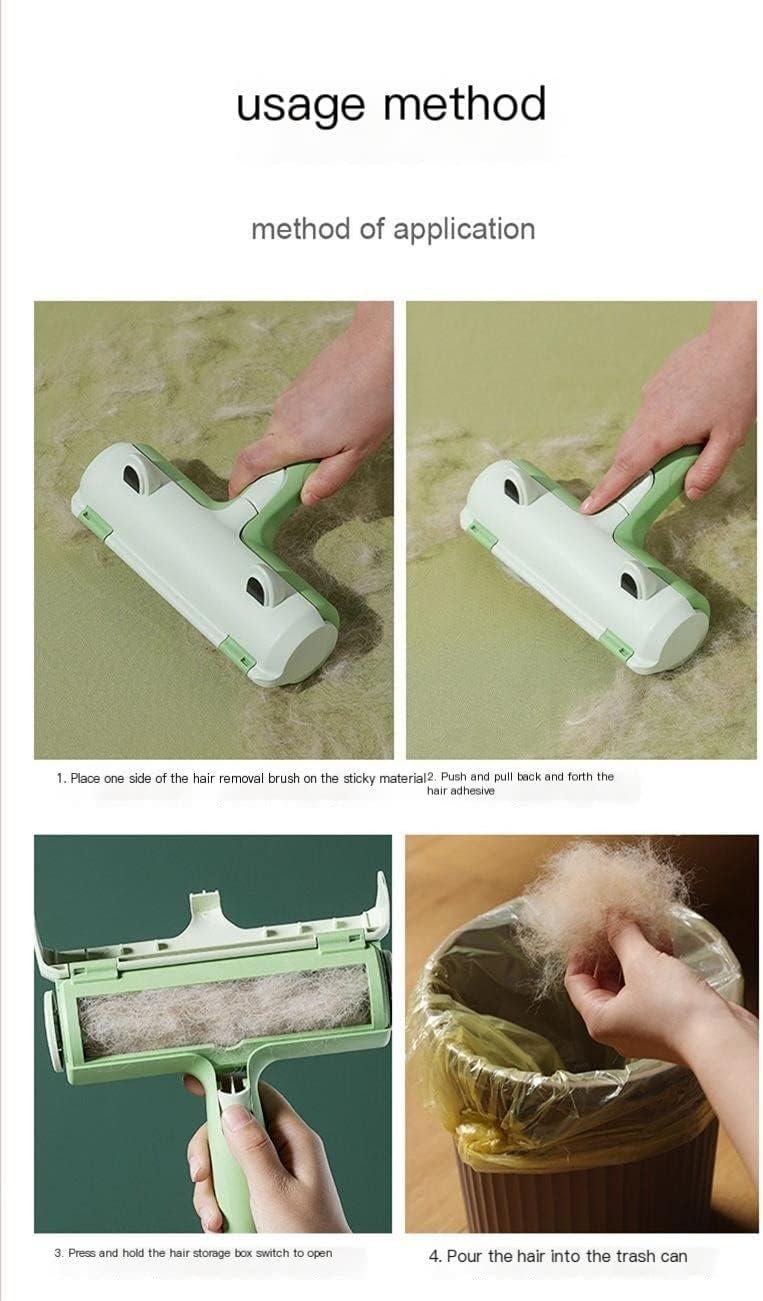 usage method

method of application

1. Place one side of the hair removal brush on the sticky material

2. Push and pull back and forth the hair adhesive

3. Press and hold the hair storage box switch to open

4. Pour the hair into the trash can