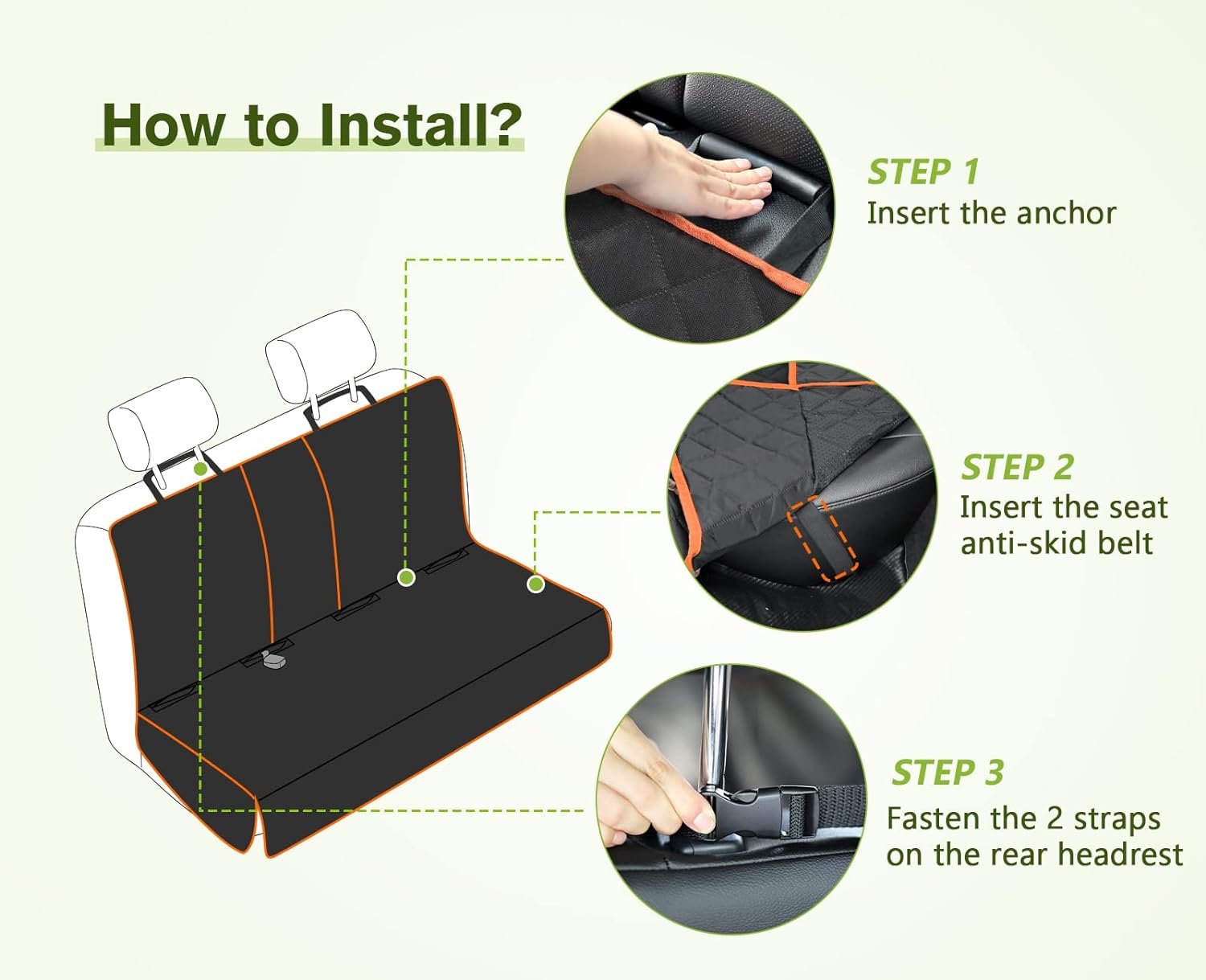 How to Install?

STEP 1
Insert the anchor

STEP 2
Insert the seat anti-skid belt

STEP 3
Fasten the 2 straps on the rear headrest