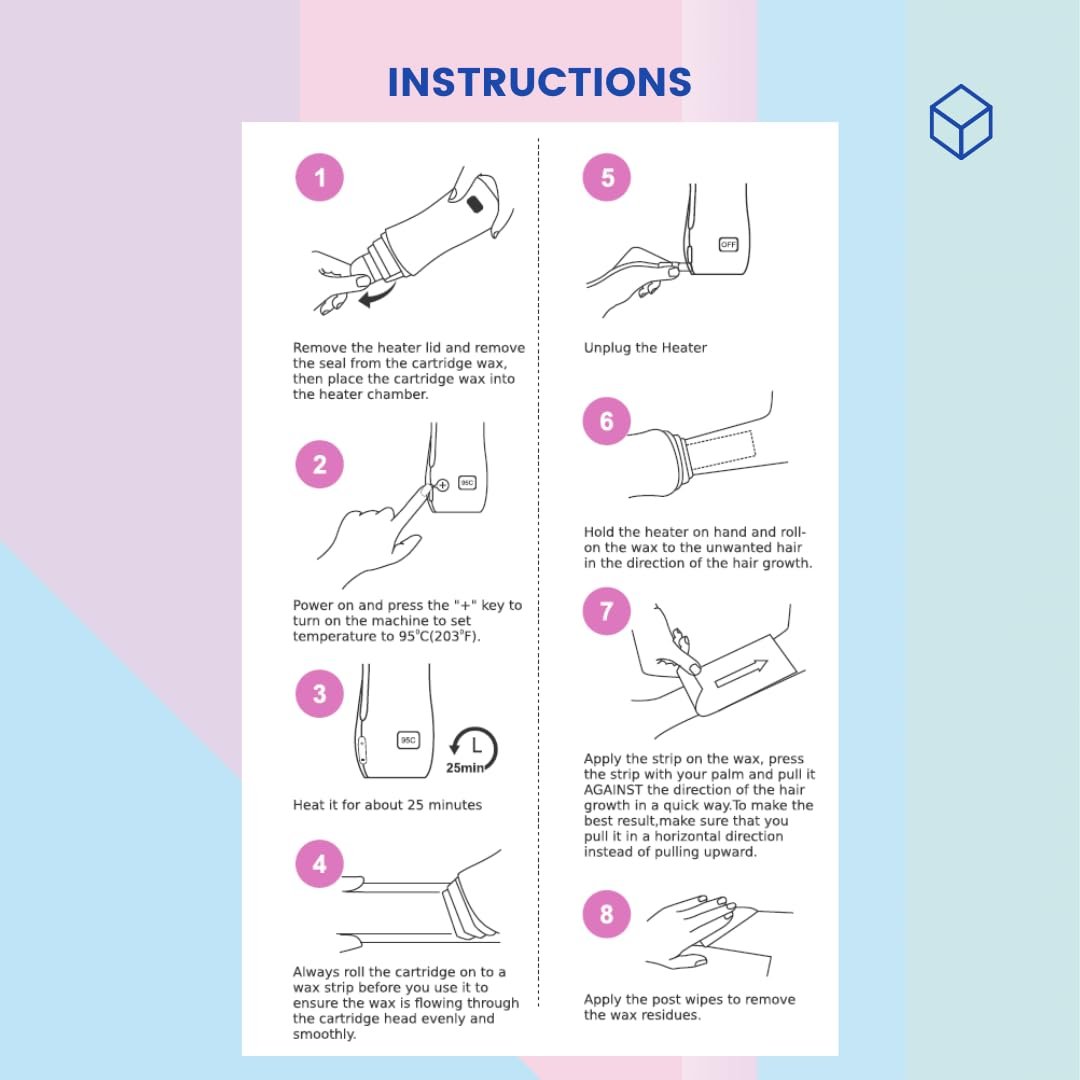 INSTRUCTIONS

1

Remove the heater lid and remove the seal from the cartridge wax, then place the cartridge wax into the heater chamber.

2

95C

Power on and press the "+" key to turn on the machine to set temperature to 95°C(203°F).

3

95C

25min

Heat it for about 25 minutes

4

Always roll the cartridge on to a wax strip before you use it to ensure the wax is flowing through the cartridge head evenly and smoothly.

5

OFF

Unplug the Heater

6

Hold the heater on hand and roll-on the wax to the unwanted hair in the direction of the hair growth.

7

Apply the strip on the wax, press the strip with your palm and pull it AGAINST the direction of the hair growth in a quick way.To make the best result,make sure that you pull it in a horizontal direction instead of pulling upward.

8

Apply the post wipes to remove the wax residues.