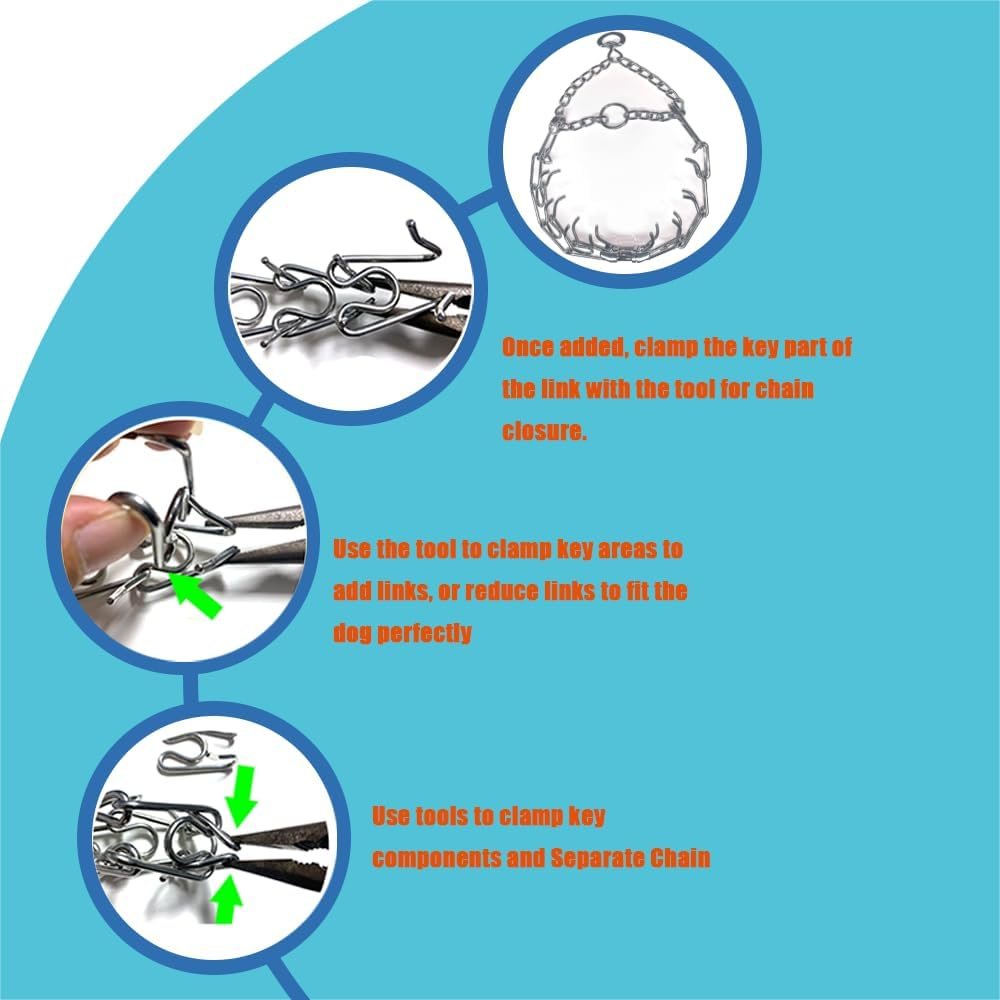 Once added, clamp the key part of the link with the tool for chain closure.

Use the tool to clamp key areas to add links, or reduce links to fit the dog perfectly

Use tools to clamp key components and Separate Chain