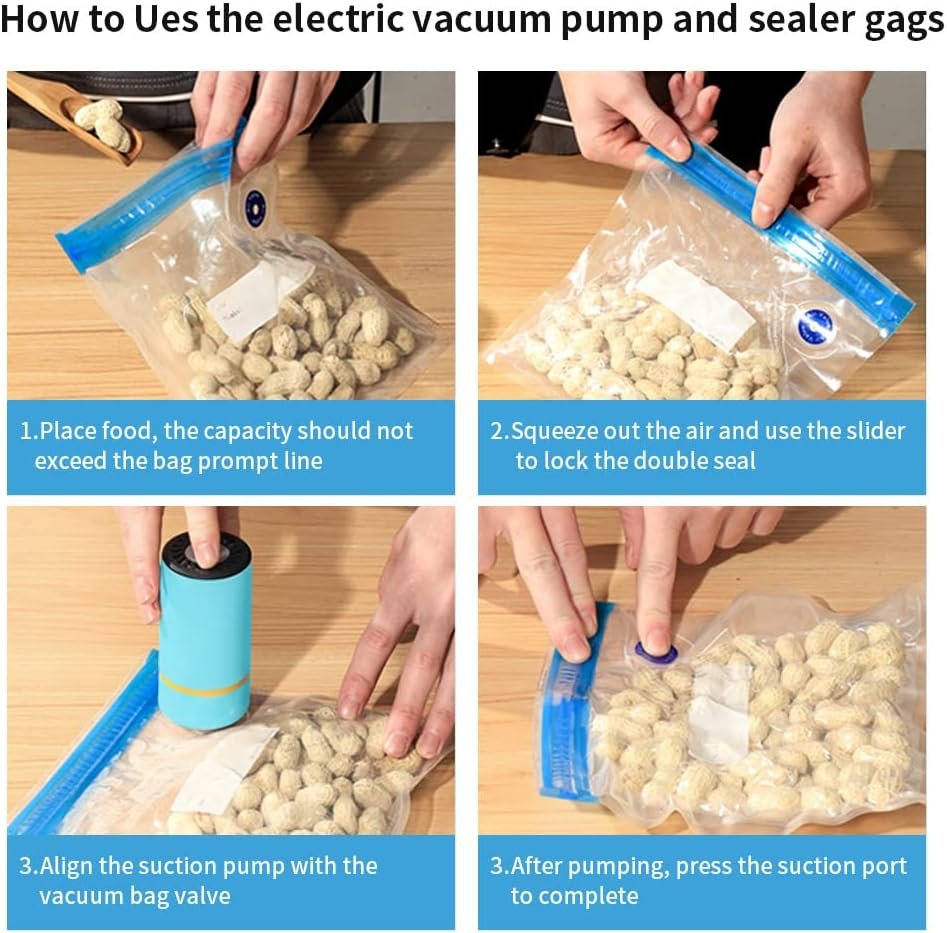 How to Ues the electric vacuum pump and sealer gags

1.Place food, the capacity should not exceed the bag prompt line

2.Squeeze out the air and use the slider to lock the double seal

3.Align the suction pump with the vacuum bag valve

3.After pumping, press the suction port to complete