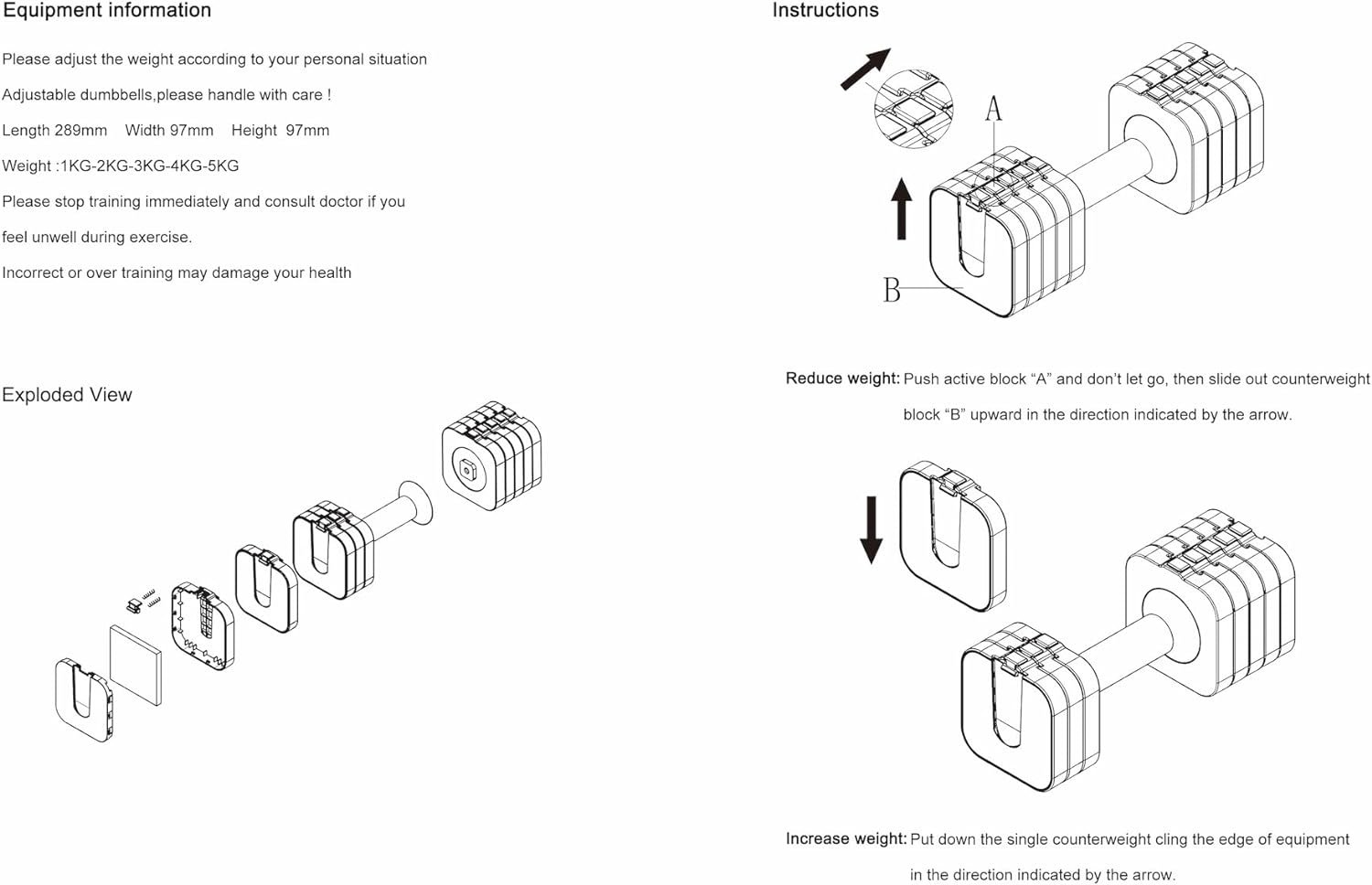 Equipment information

Please adjust the weight according to your personal situation

Adjustable dumbbells,please handle with care !

Length 289mm Width 97mm Height 97mm

Weight :1KG-2KG-3KG-4KG-5KG

Please stop training immediately and consult doctor if you feel unwell during exercise.

Incorrect or over training may damage your health

Exploded View

Instructions

A

B

Reduce weight: Push active block “A” and don’t let go, then slide out counterweight block “B” upward in the direction indicated by the arrow.

Increase weight: Put down the single counterweight cling the edge of equipment in the direction indicated by the arrow.