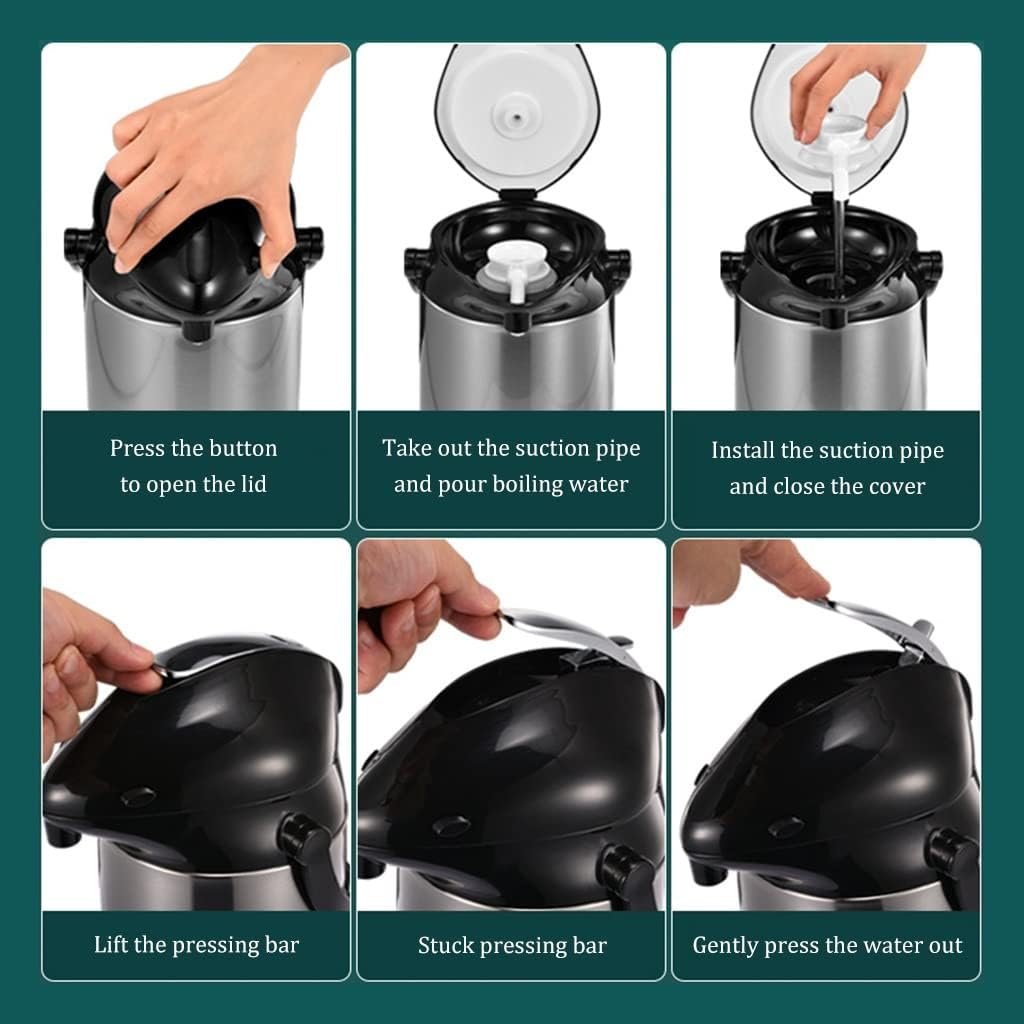 Press the button to open the lid

Take out the suction pipe and pour boiling water

Install the suction pipe and close the cover

Lift the pressing bar

Stuck pressing bar

Gently press the water out