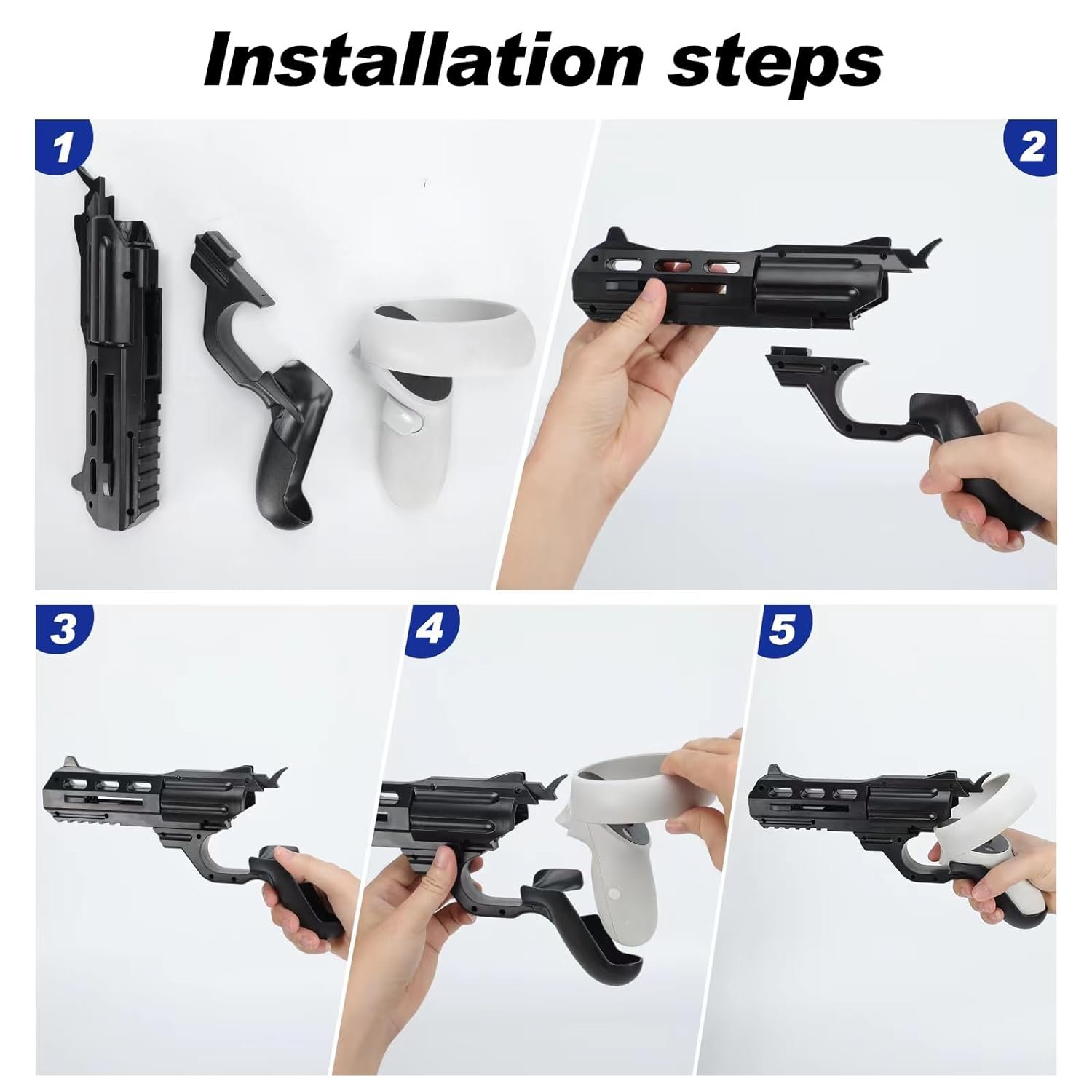 Installation steps

1

2

3

4

5