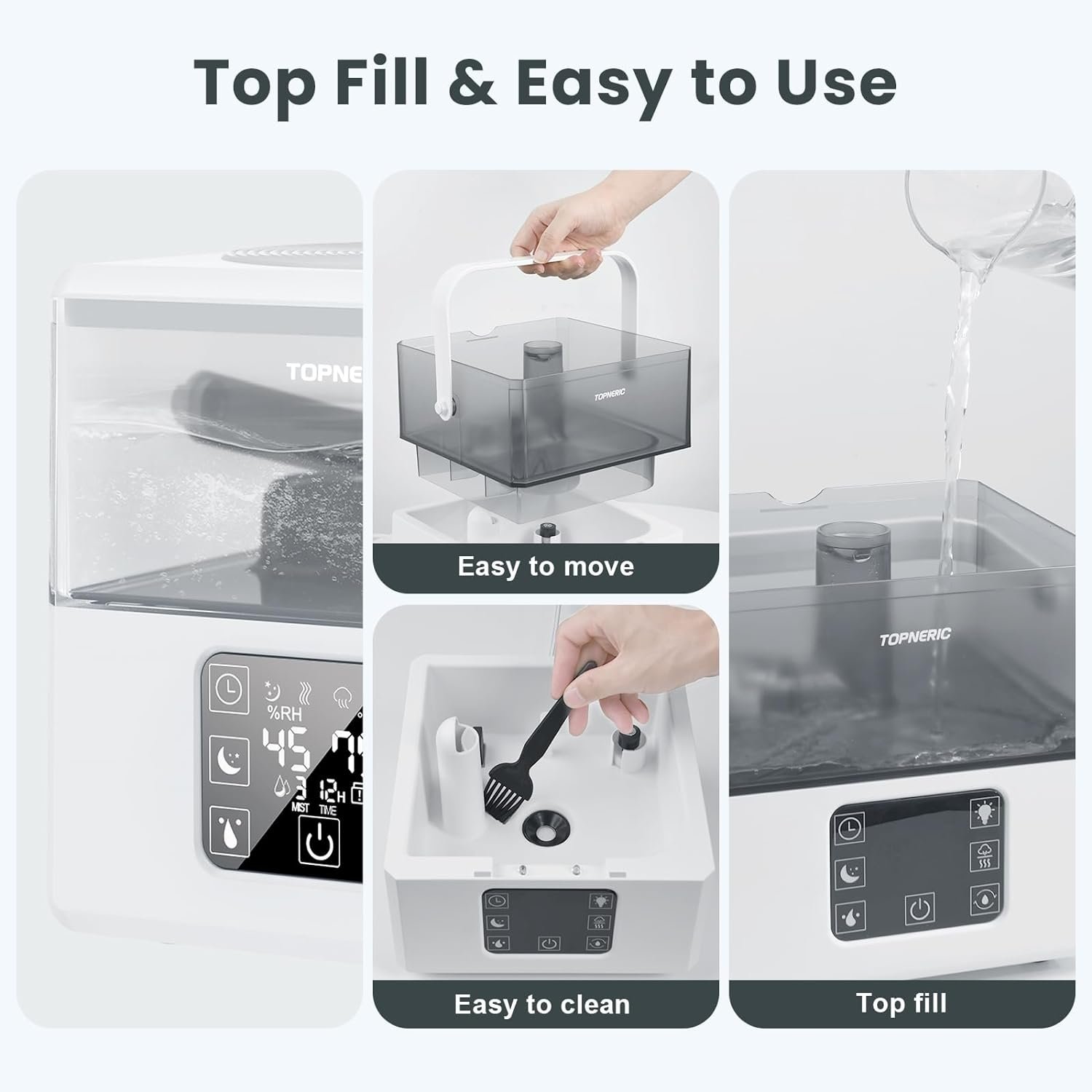 Top Fill & Easy to Use

TOPNE

%RH
45
3 12H
MIST TIME

TOPNERIC

Easy to move

Easy to clean

TOPNERIC

Top fill