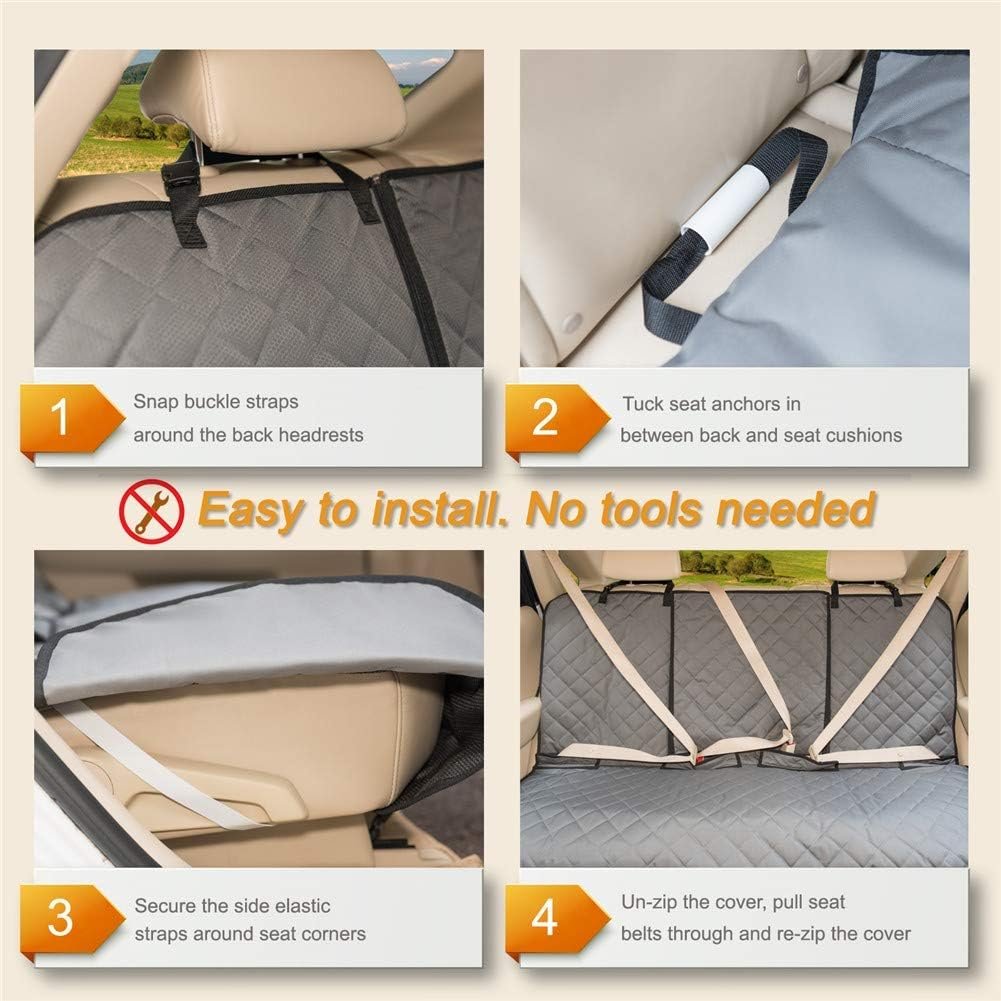 1 Snap buckle straps around the back headrests

2 Tuck seat anchors in between back and seat cushions

Easy to install. No tools needed

3 Secure the side elastic straps around seat corners

4 Un-zip the cover, pull seat belts through and re-zip the cover