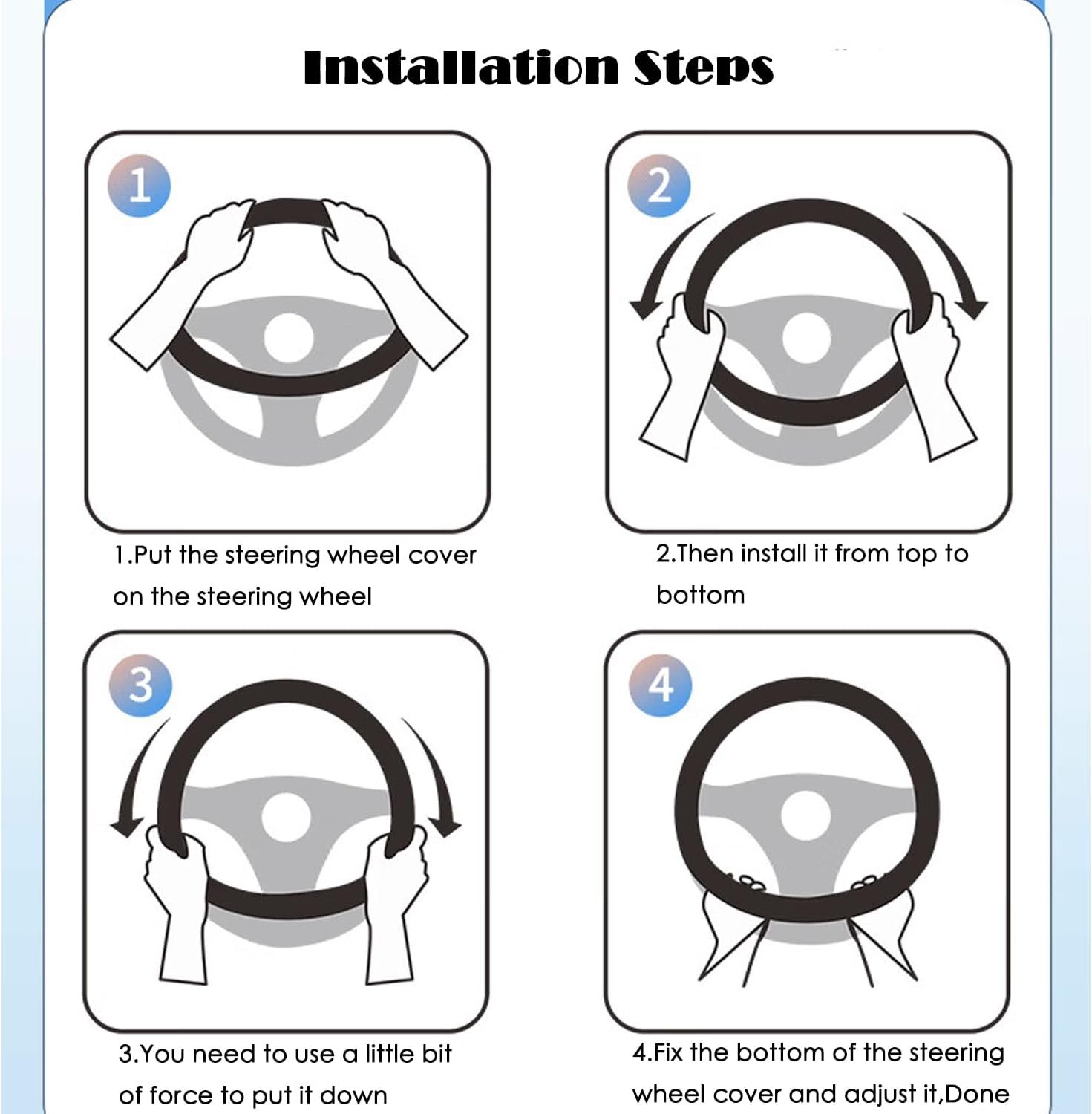 Installation Steps

1

2

1.Put the steering wheel cover on the steering wheel

2.Then install it from top to bottom

3

4

3.You need to use a little bit of force to put it down

4.Fix the bottom of the steering wheel cover and adjust it,Done