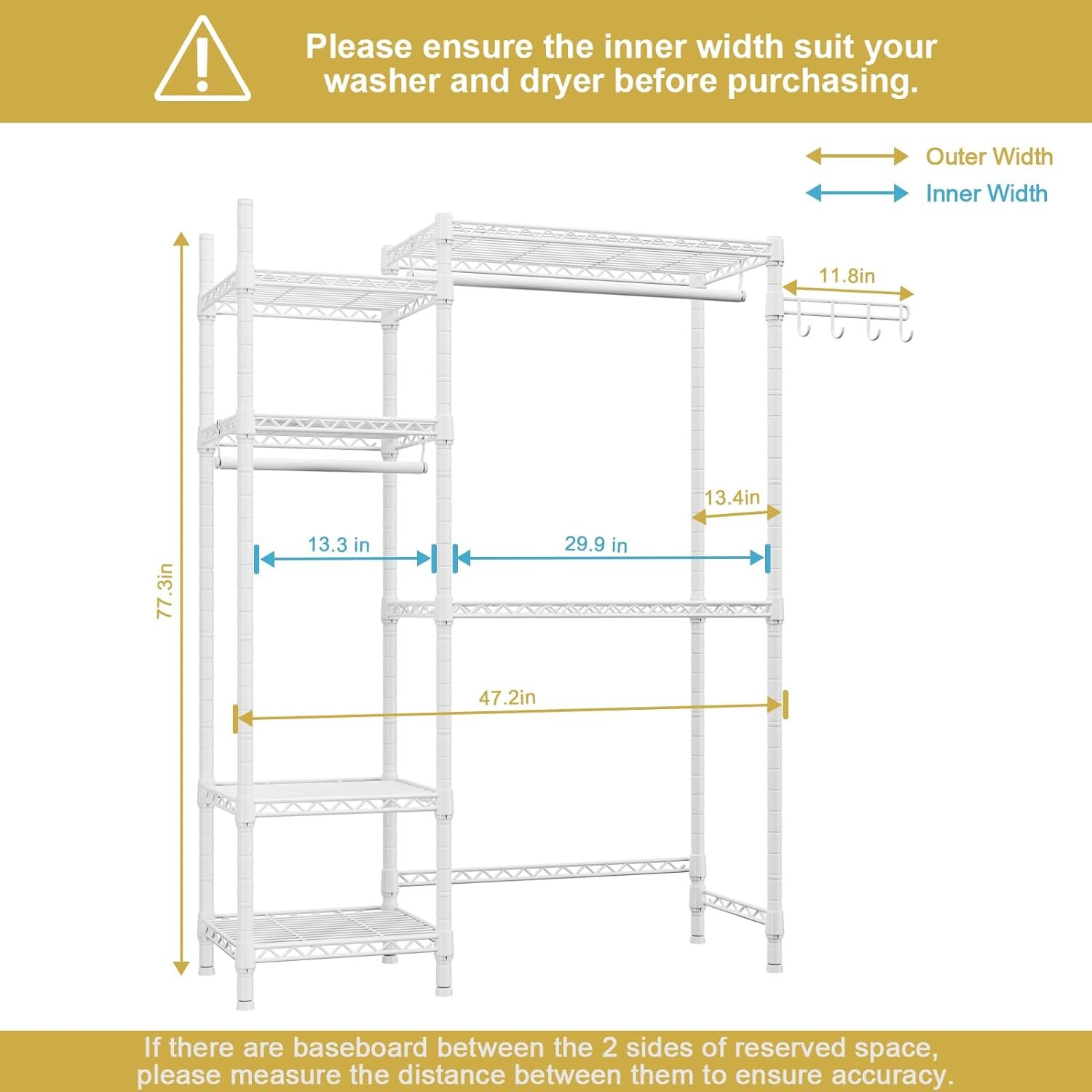 Please ensure the inner width suit your washer and dryer before purchasing.

Outer Width
Inner Width

11.8in

13.4in

13.3 in

29.9 in

77.3in

47.2in

If there are baseboard between the 2 sides of reserved space, please measure the distance between them to ensure accuracy.