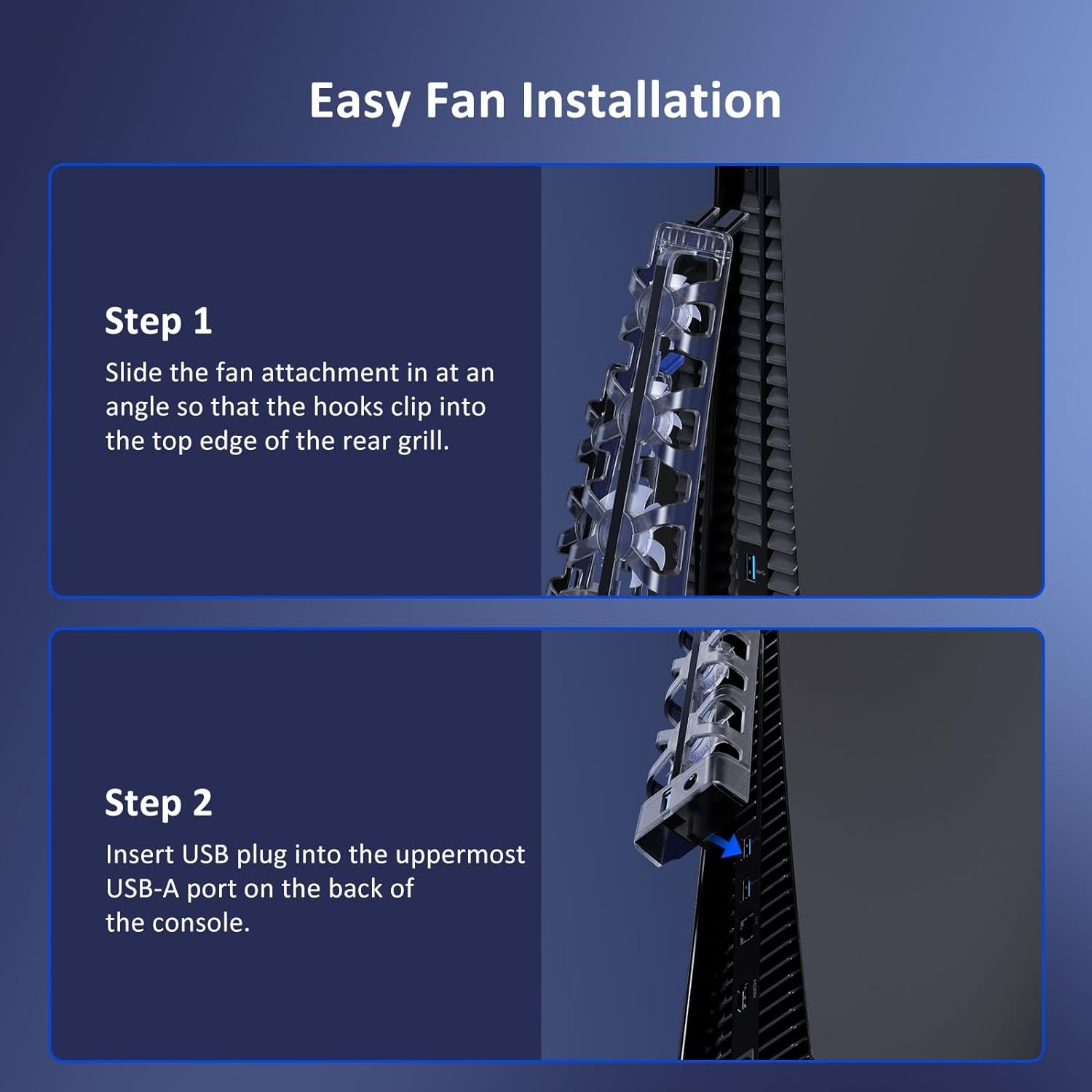 Easy Fan Installation

Step 1

Slide the fan attachment in at an angle so that the hooks clip into the top edge of the rear grill.

Step 2

Insert USB plug into the uppermost USB-A port on the back of the console.