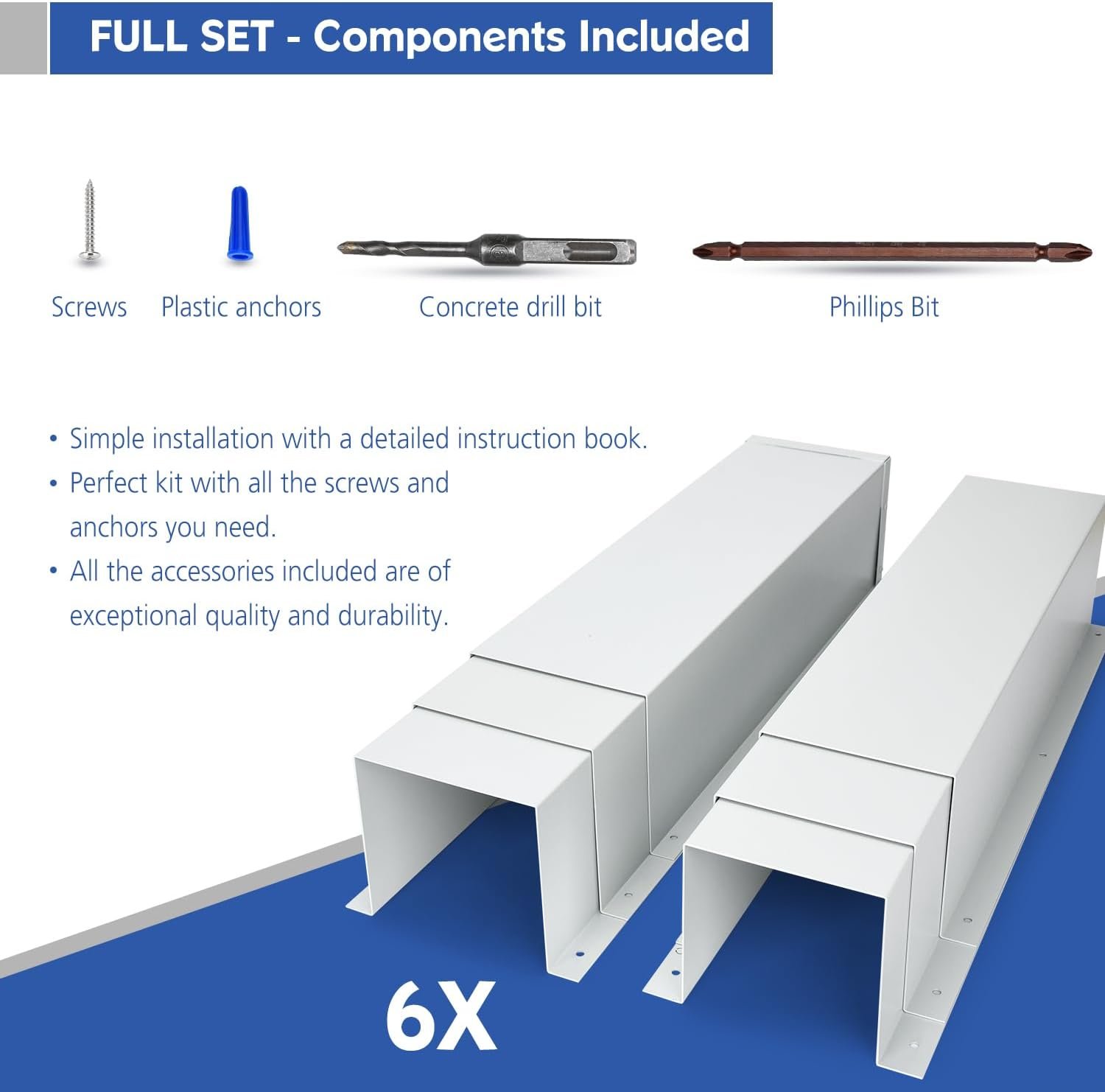 FULL SET - Components Included

Screws Plastic anchors Concrete drill bit Phillips Bit

• Simple installation with a detailed instruction book.
• Perfect kit with all the screws and anchors you need.
• All the accessories included are of exceptional quality and durability.

6X