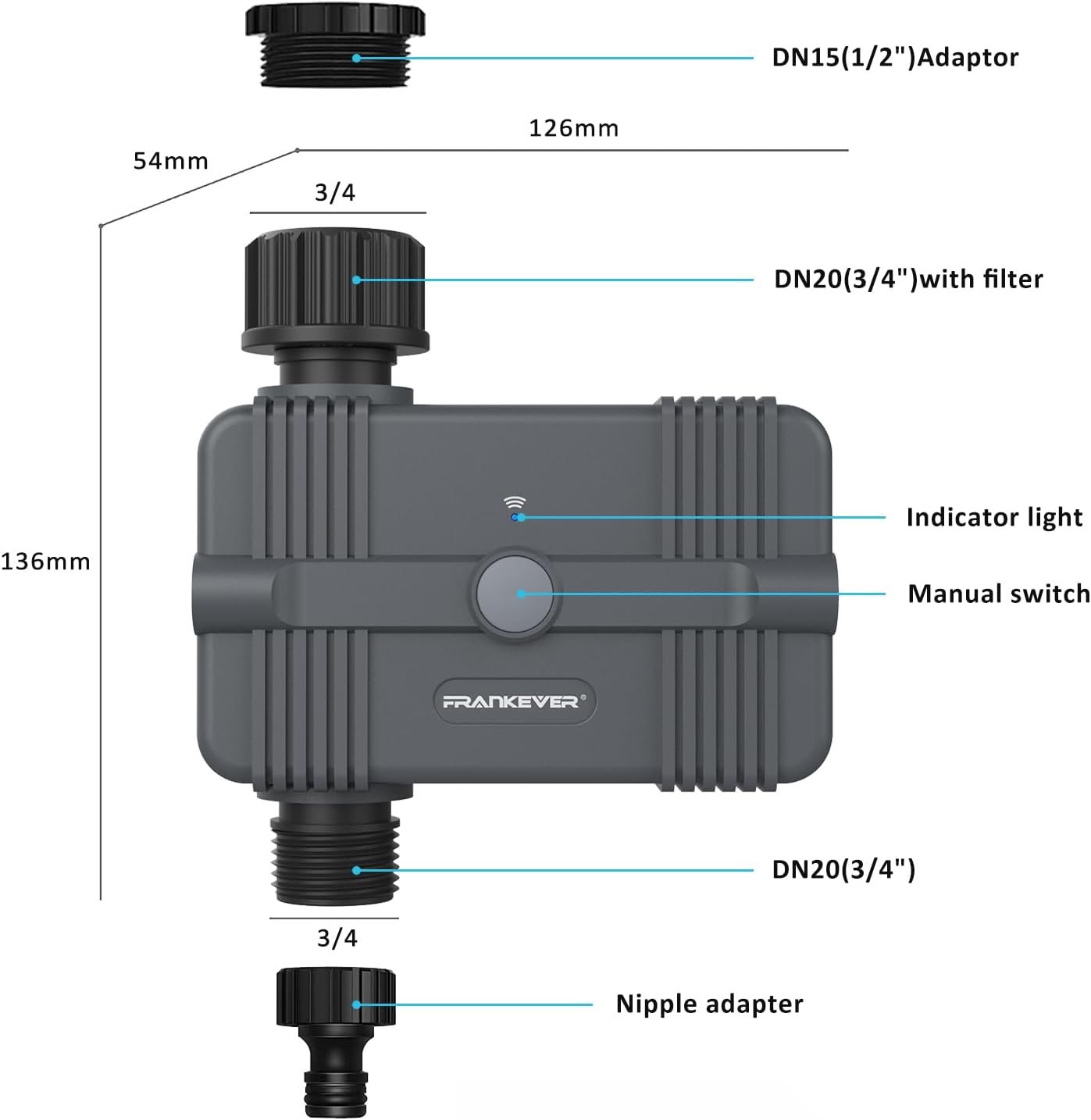 DN15(1/2")Adaptor

126mm

54mm

3/4

DN20(3/4")with filter

136mm

Indicator light

Manual switch

FRANKEVER®

DN20(3/4")

3/4

Nipple adapter