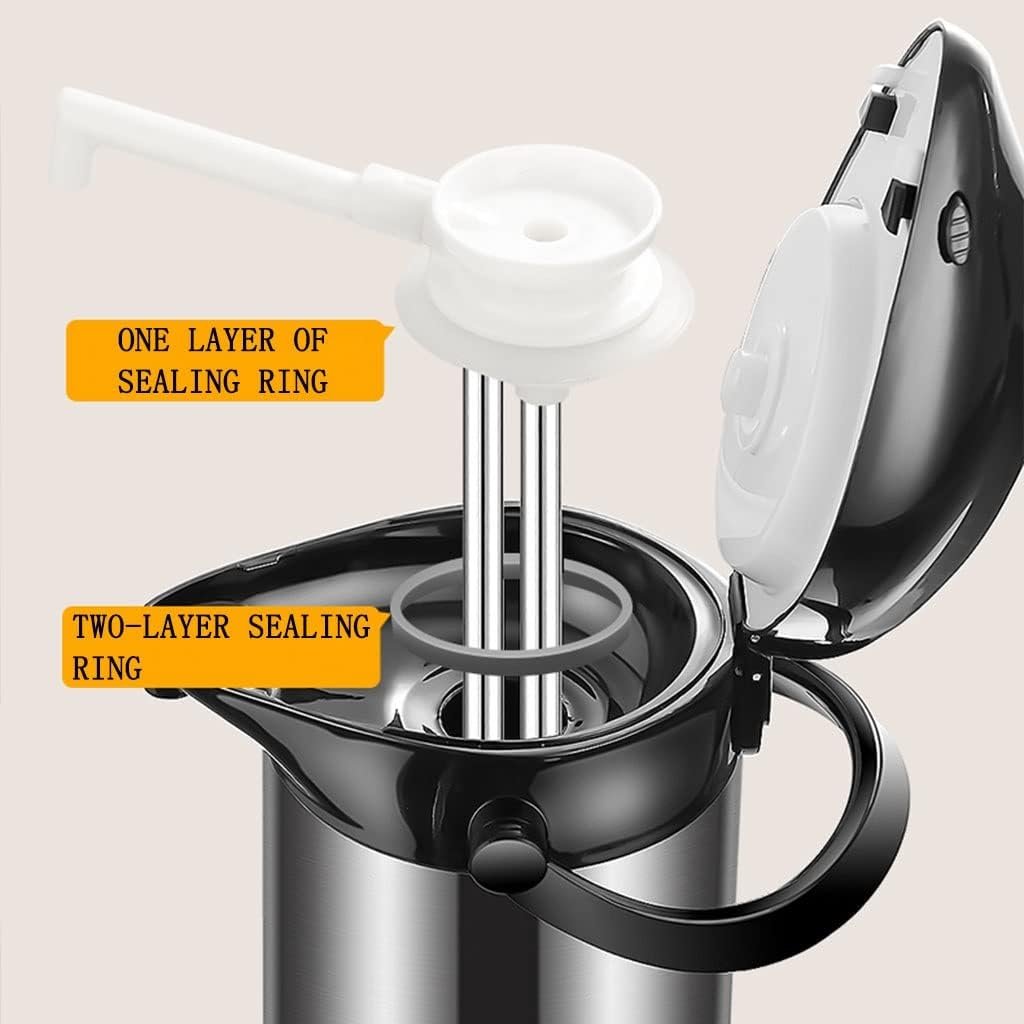 ONE LAYER OF SEALING RING

TWO-LAYER SEALING RING