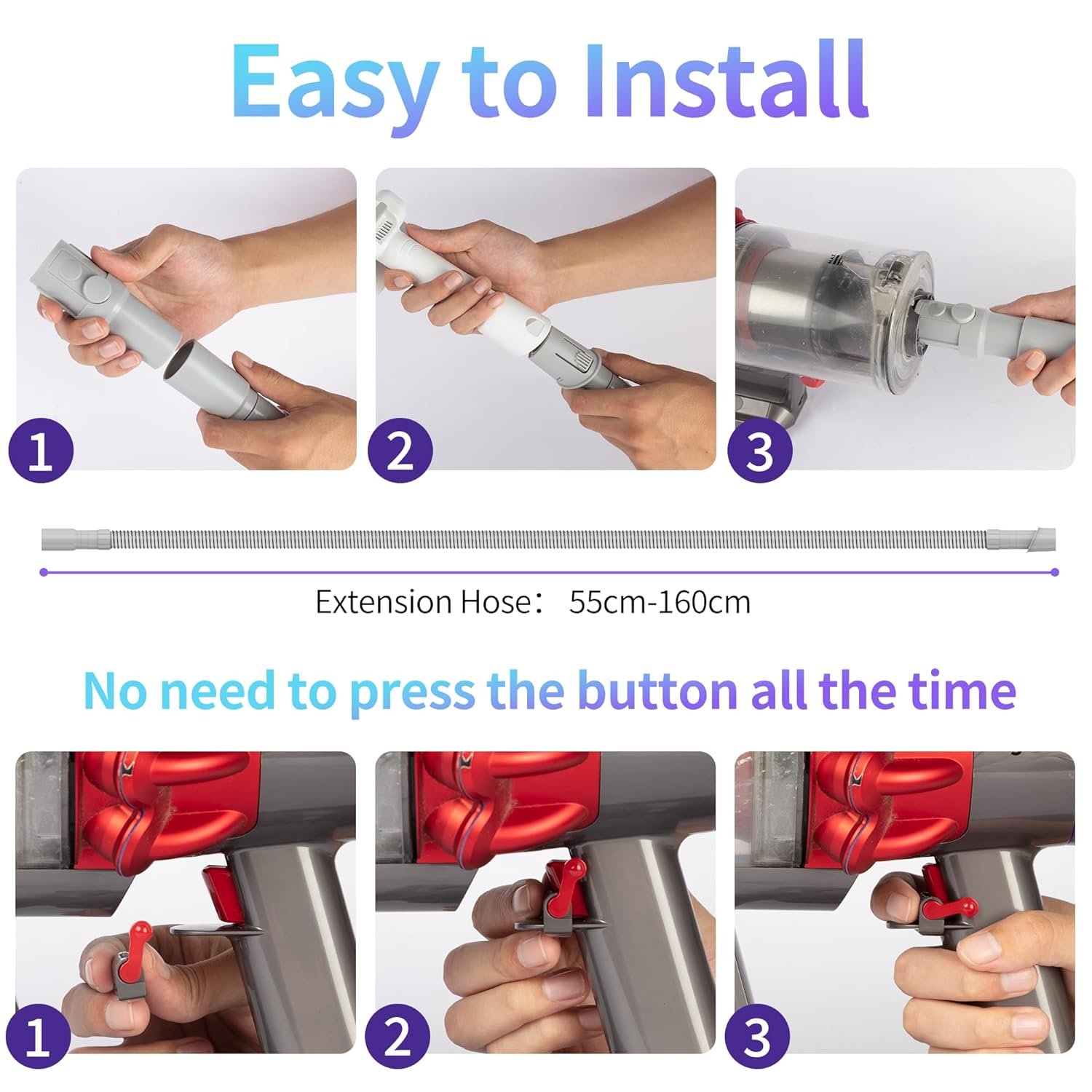 Easy to Install

1

2

3

Extension Hose：  55cm-160cm

No need to press the button all the time

1

2

3