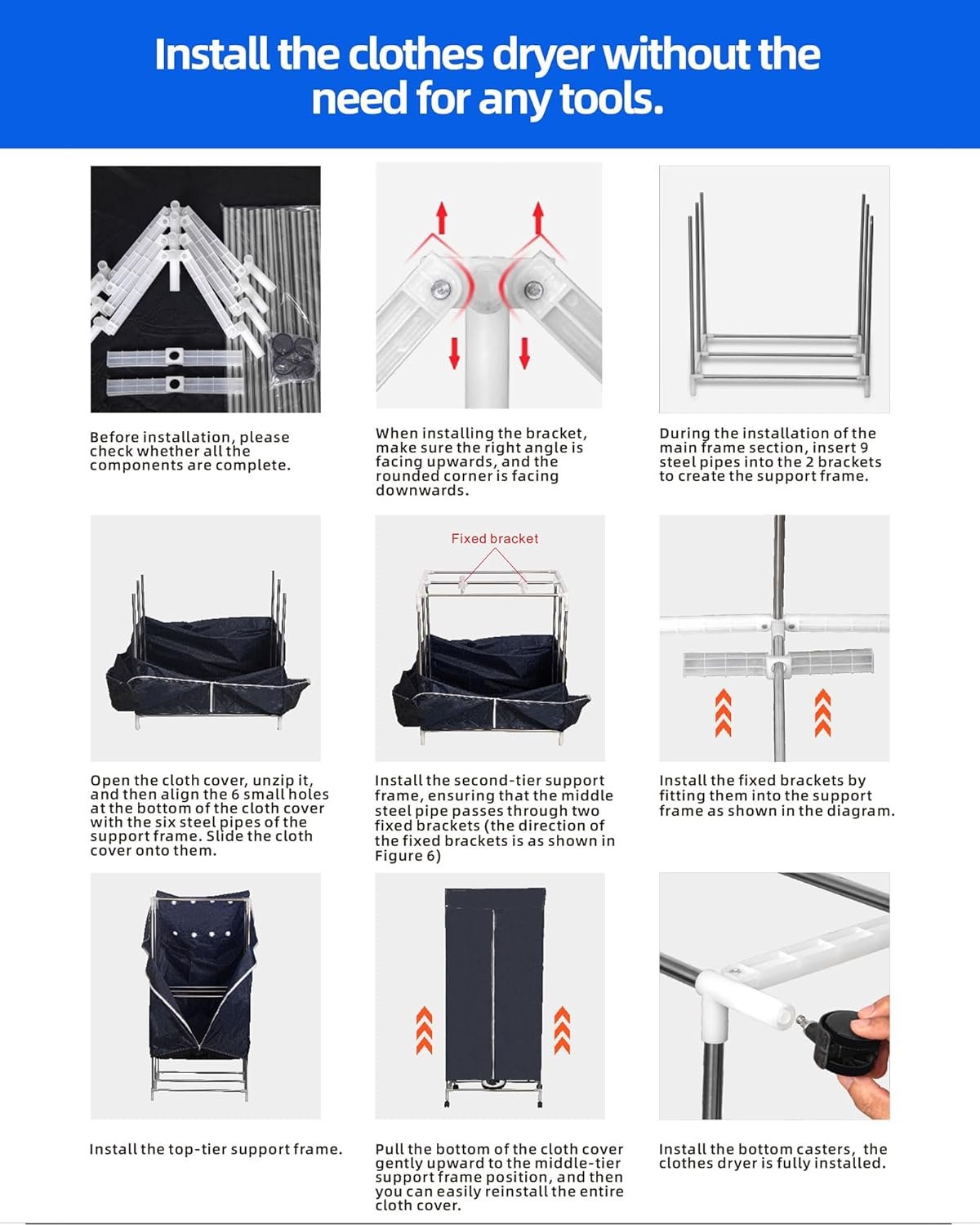 Install the clothes dryer without the need for any tools.

Before installation, please check whether all the components are complete.

When installing the bracket, make sure the right angle is facing upwards, and the rounded corner is facing downwards.

During the installation of the main frame section, insert 9 steel pipes into the 2 brackets to create the support frame.

Open the cloth cover, unzip it, and then align the 6 small holes at the bottom of the cloth cover with the six steel pipes of the support frame. Slide the cloth cover onto them.

Fixed bracket

Install the second-tier support frame, ensuring that the middle steel pipe passes through two fixed brackets (the direction of the fixed brackets is as shown in Figure 6)

Install the fixed brackets by fitting them into the support frame as shown in the diagram.

Install the top-tier support frame.

Pull the bottom of the cloth cover gently upward to the middle-tier support frame position, and then you can easily reinstall the entire cloth cover.

Install the bottom casters, the clothes dryer is fully installed.