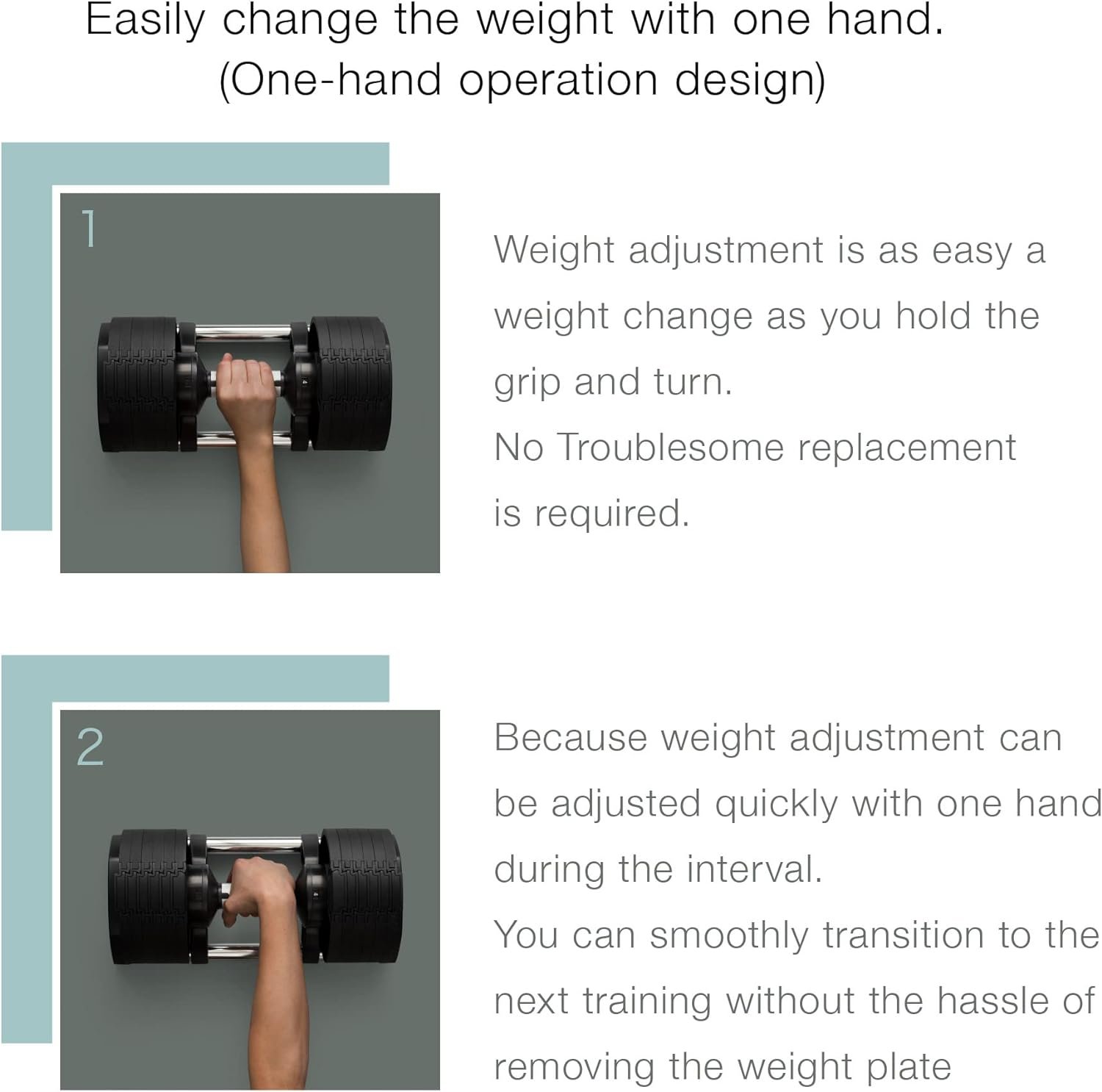 Easily change the weight with one hand.
(One-hand operation design)

1

Weight adjustment is as easy a weight change as you hold the grip and turn.
No Troublesome replacement is required.

2

Because weight adjustment can be adjusted quickly with one hand during the interval.
You can smoothly transition to the next training without the hassle of removing the weight plate