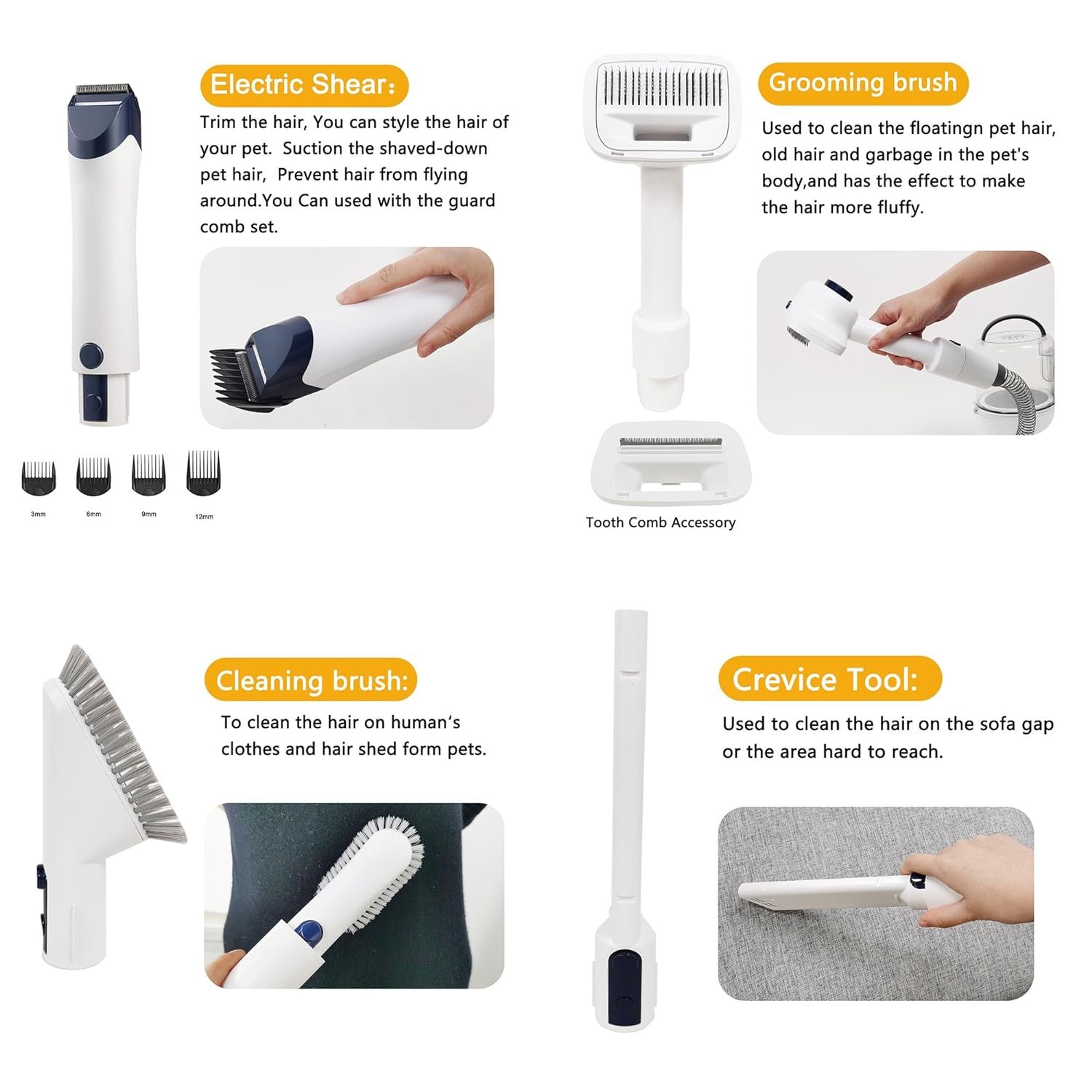 Electric Shear:

Trim the hair, You can style the hair of your pet. Suction the shaved-down pet hair, Prevent hair from flying around.You Can used with the guard comb set.

3mm 6mm 9mm 12mm

Grooming brush

Used to clean the floatingn pet hair, old hair and garbage in the pet's body,and has the effect to make the hair more fluffy.

Tooth Comb Accessory

Cleaning brush:

To clean the hair on human's clothes and hair shed form pets.

Crevice Tool:

Used to clean the hair on the sofa gap or the area hard to reach.