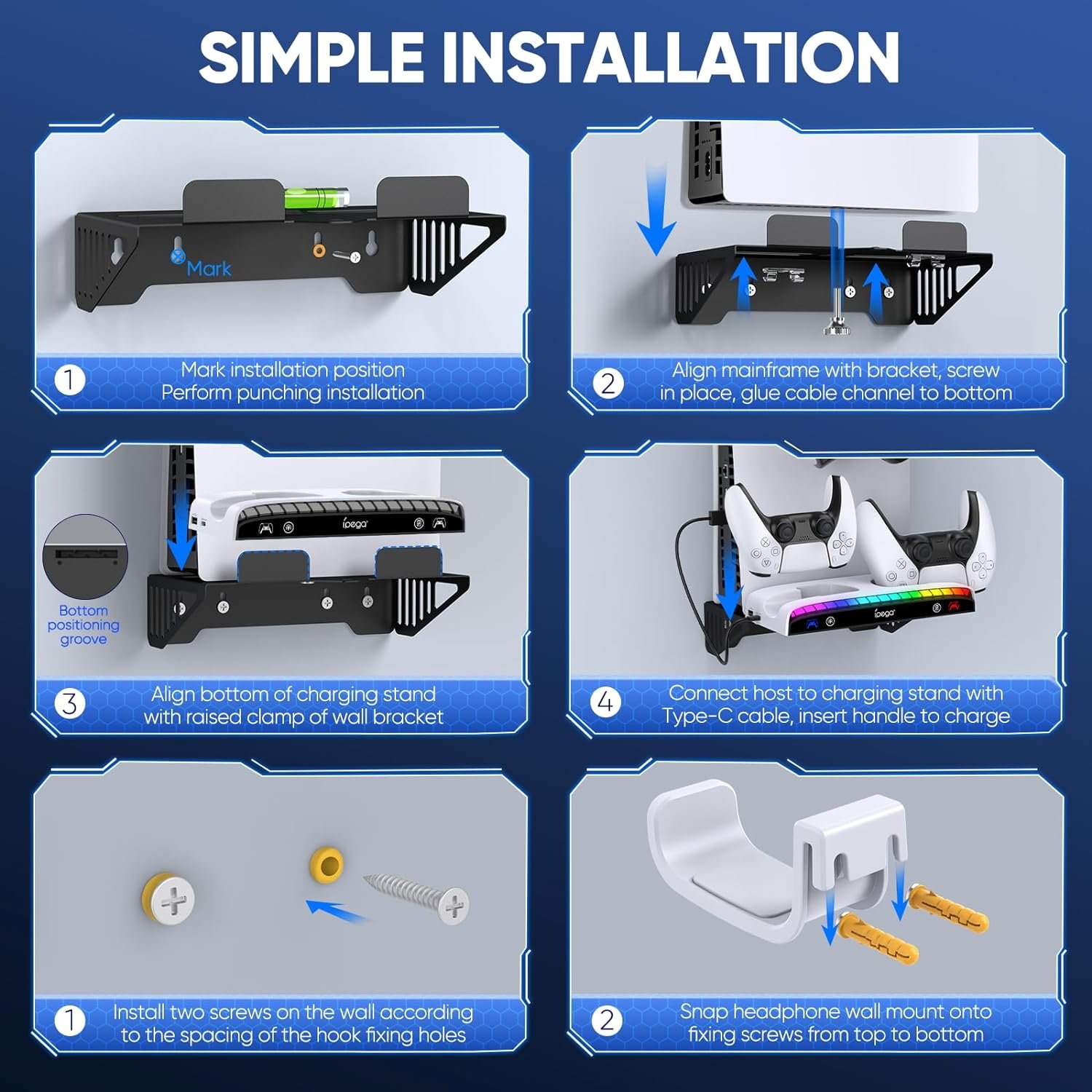 SIMPLE INSTALLATION

Mark

1 Mark installation position Perform punching installation

2 Align mainframe with bracket, screw in place, glue cable channel to bottom

ipega

Bottom positioning groove

3 Align bottom of charging stand with raised clamp of wall bracket

ipega

4 Connect host to charging stand with Type-C cable, insert handle to charge

1 Install two screws on the wall according to the spacing of the hook fixing holes

2 Snap headphone wall mount onto fixing screws from top to bottom