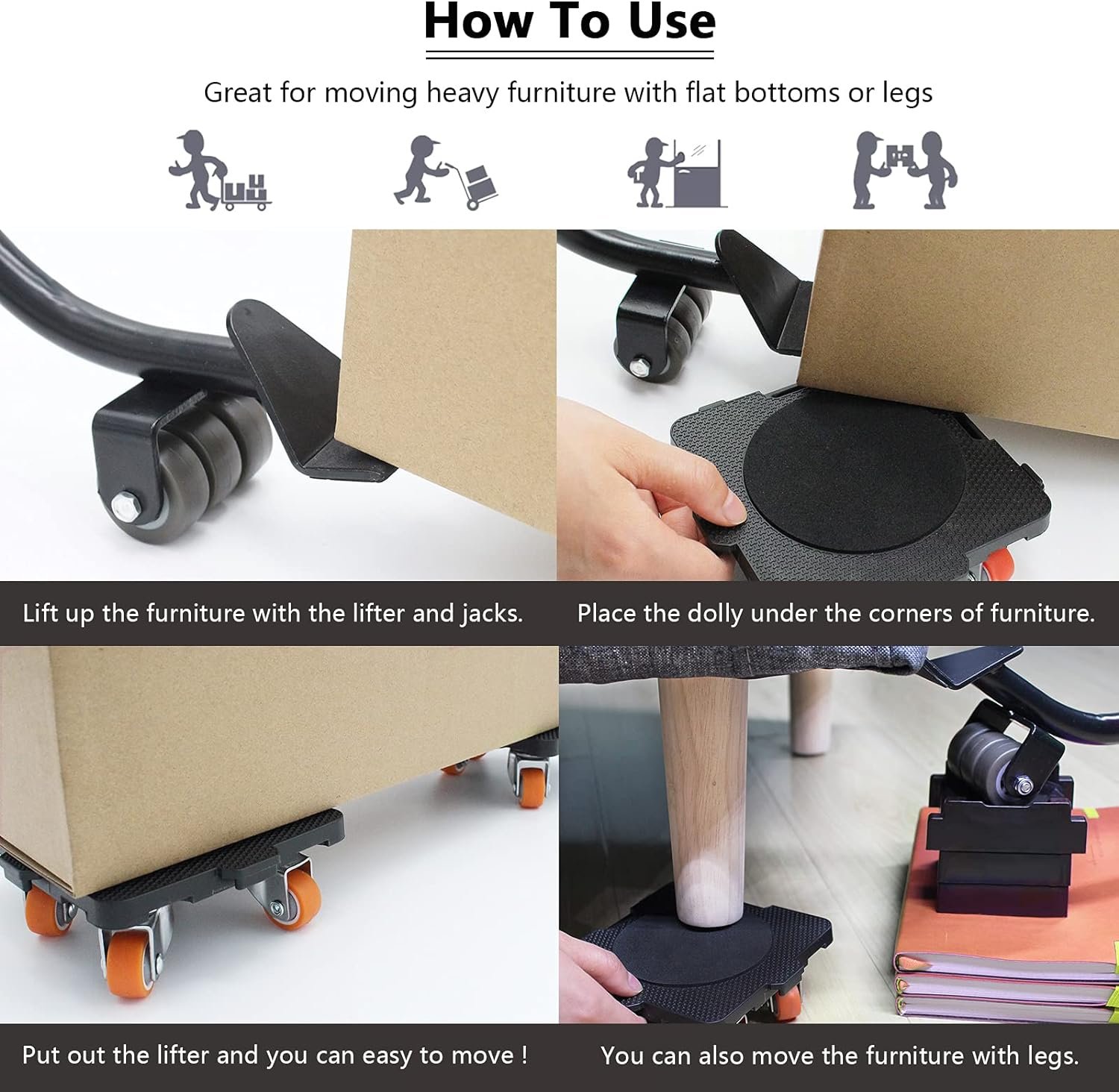 How To Use

Great for moving heavy furniture with flat bottoms or legs

Lift up the furniture with the lifter and jacks.

Place the dolly under the corners of furniture.

Put out the lifter and you can easy to move !

You can also move the furniture with legs.