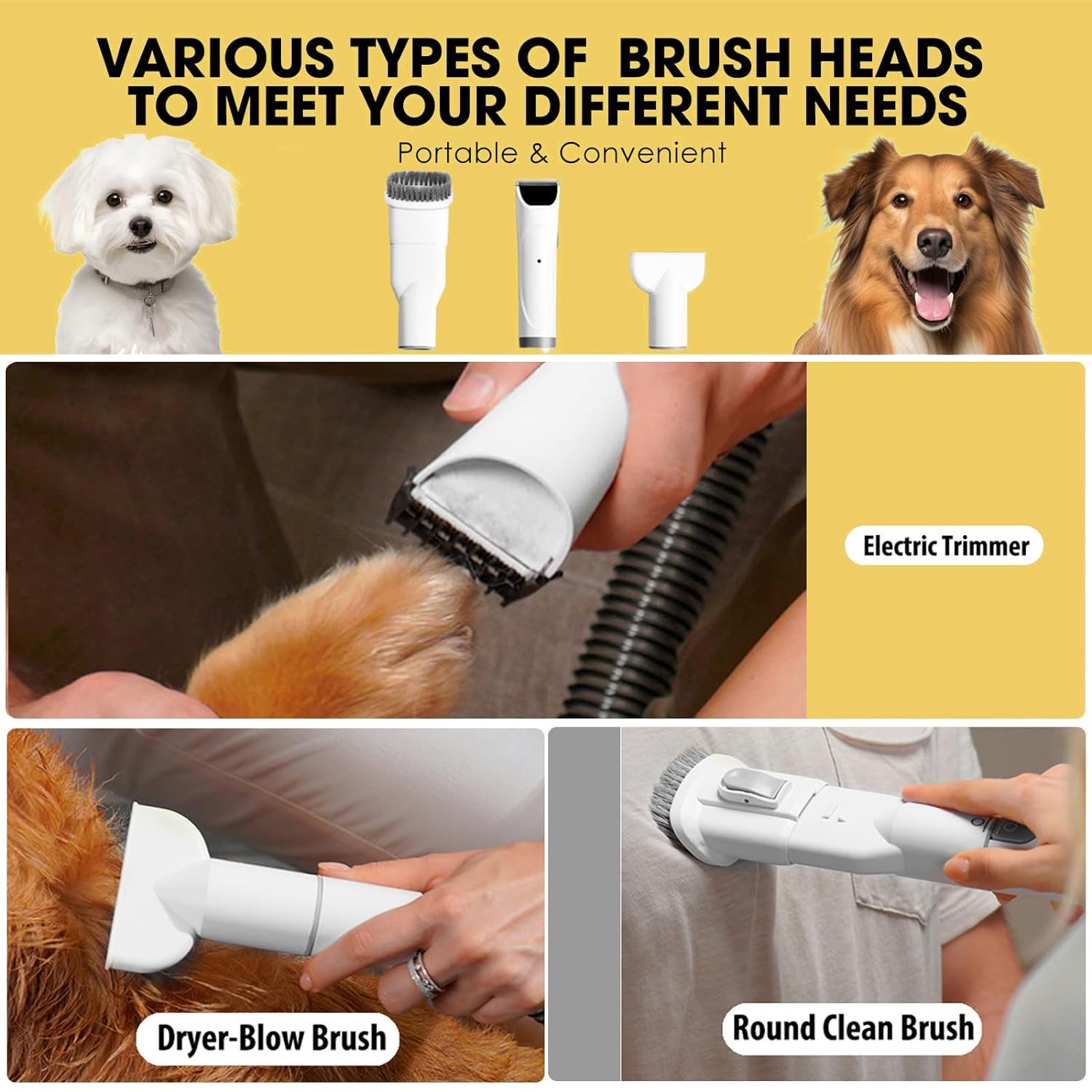 VARIOUS TYPES OF BRUSH HEADS TO MEET YOUR DIFFERENT NEEDS

Portable & Convenient

Electric Trimmer

Dryer-Blow Brush

Round Clean Brush