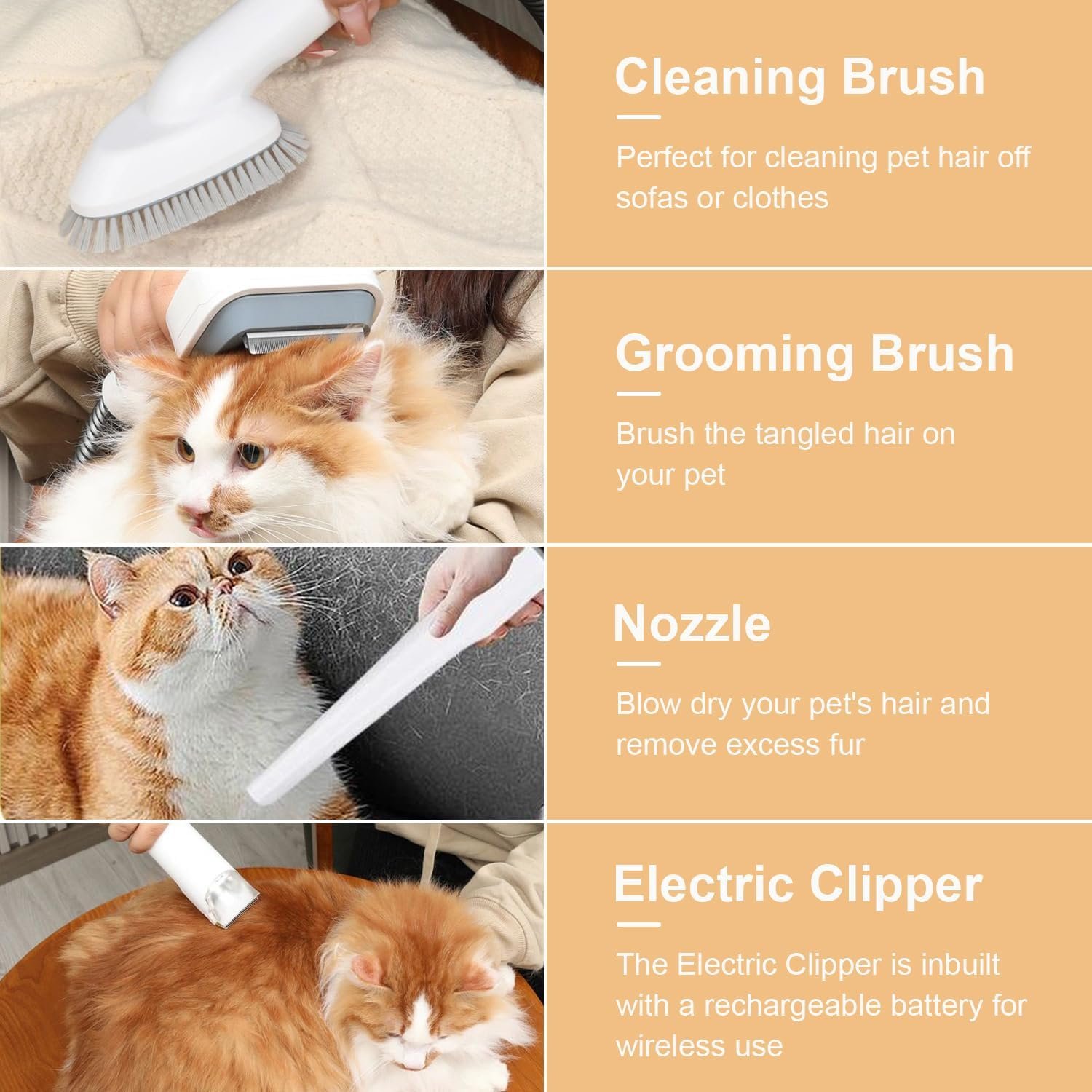 Cleaning Brush

Perfect for cleaning pet hair off sofas or clothes

Grooming Brush

Brush the tangled hair on your pet

Nozzle

Blow dry your pet's hair and remove excess fur

Electric Clipper

The Electric Clipper is inbuilt with a rechargeable battery for wireless use