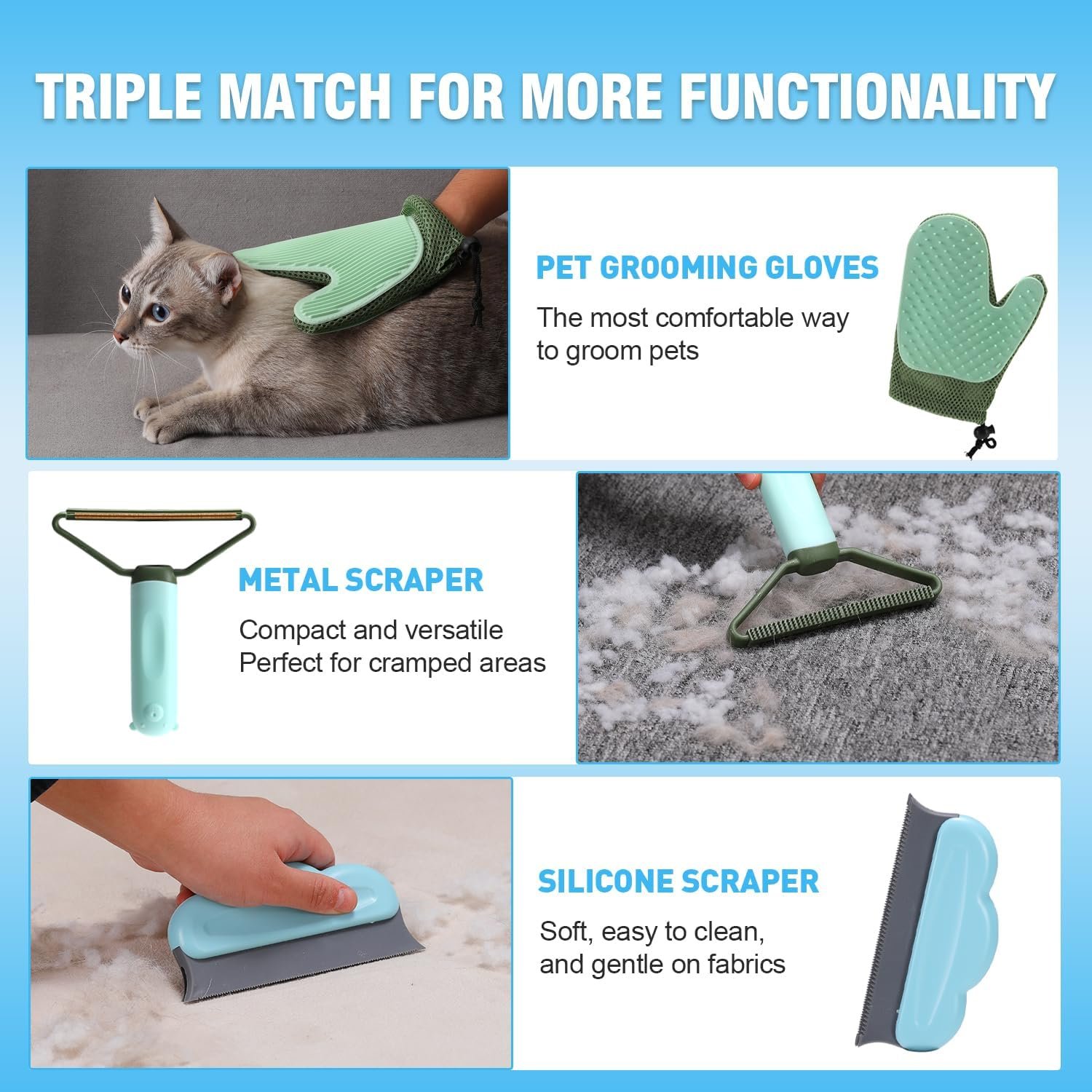 TRIPLE MATCH FOR MORE FUNCTIONALITY

PET GROOMING GLOVES

The most comfortable way to groom pets

METAL SCRAPER

Compact and versatile
Perfect for cramped areas

SILICONE SCRAPER

Soft, easy to clean, and gentle on fabrics